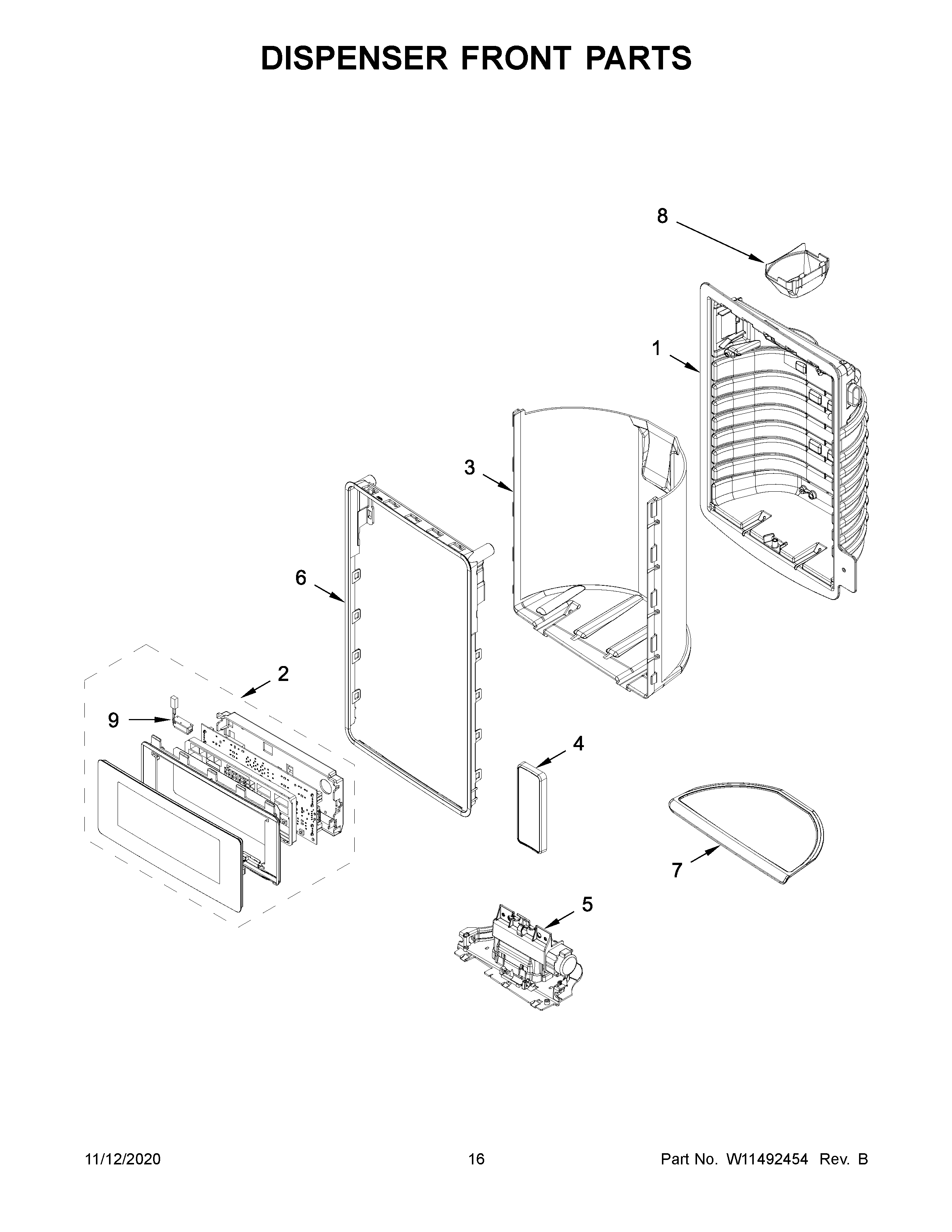 DISPENSER FRONT PARTS

8

1

3

6

2

9

4

7

5

11/12/2020

16

Part No. W11492454 Rev. B