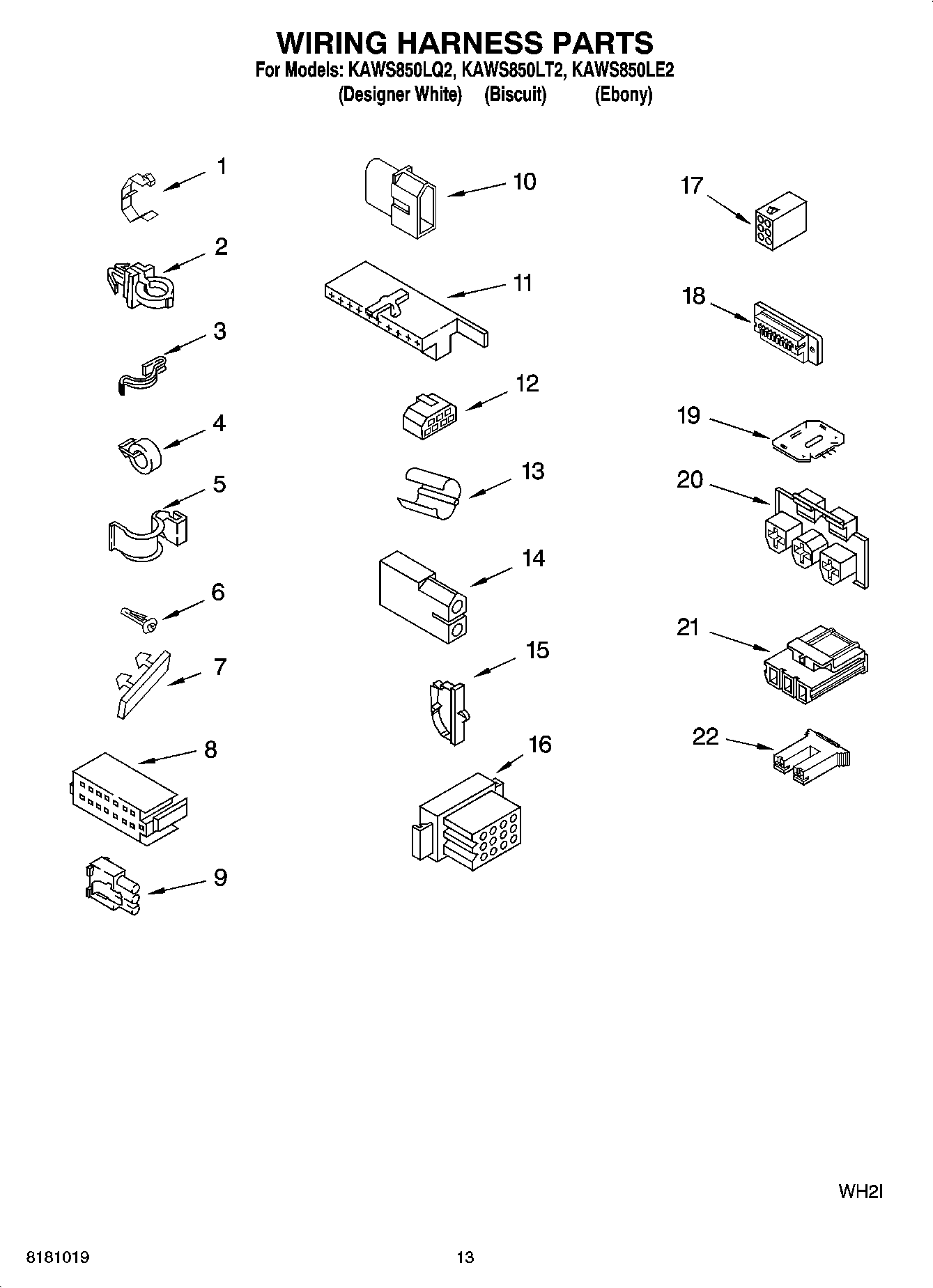 WIRING HARNESS PARTS
For Models: KAWS850LQ2, KAWS850LT2, KAWS850LE2
(Designer White) (Biscuit) (Ebony)

1
2
3
4
5
6
7
8
9
10
11
12
13
14
15
16
17
18
19
20
21
22

WH2I

8181019
13