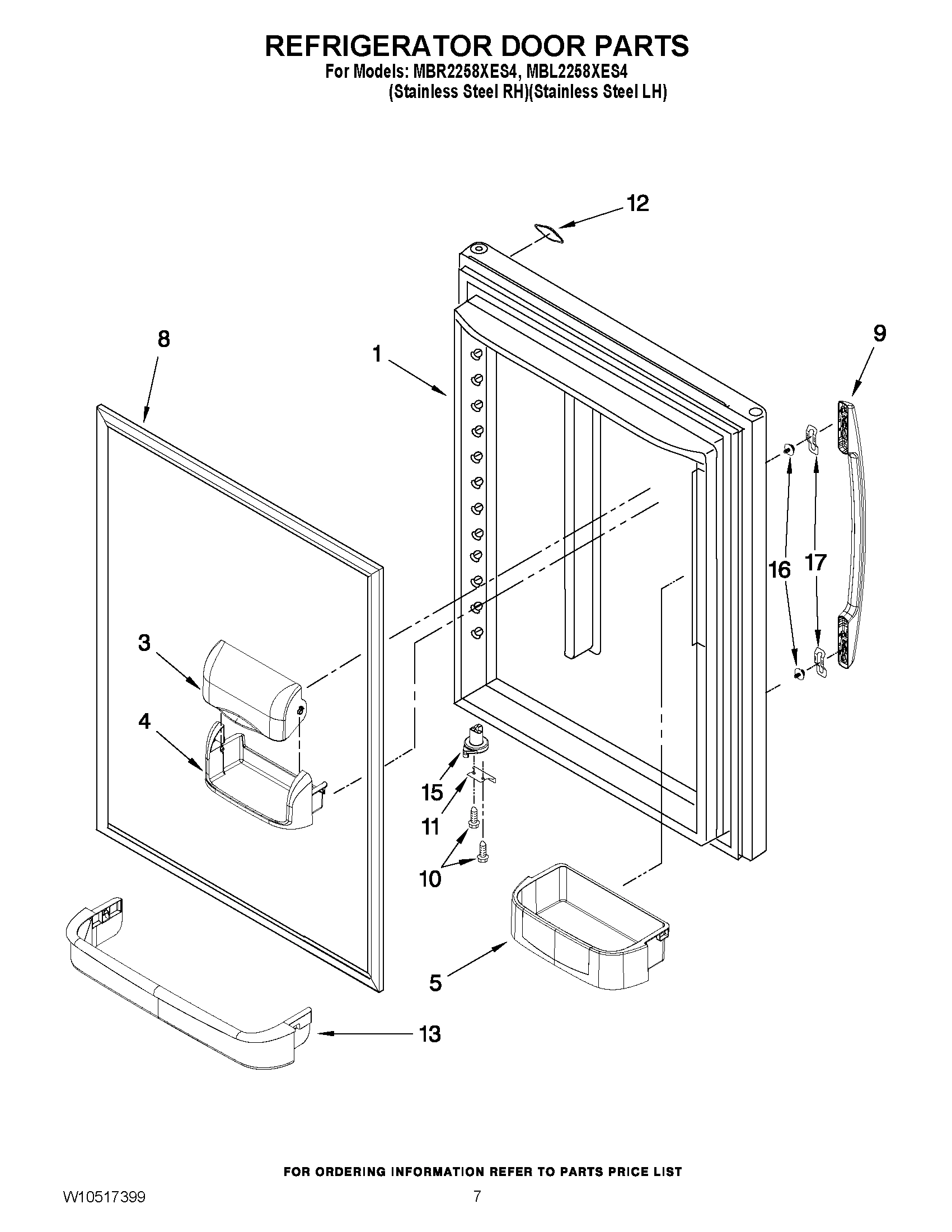 REFRIGERATOR DOOR PARTS
For Models: MBR2258XES4, MBL2258XES4
(Stainless Steel RH)(Stainless Steel LH)

12
8
1
9
16
17
3
4
15
11
10
5
13

FOR ORDERING INFORMATION REFER TO PARTS PRICE LIST

W10517399
7