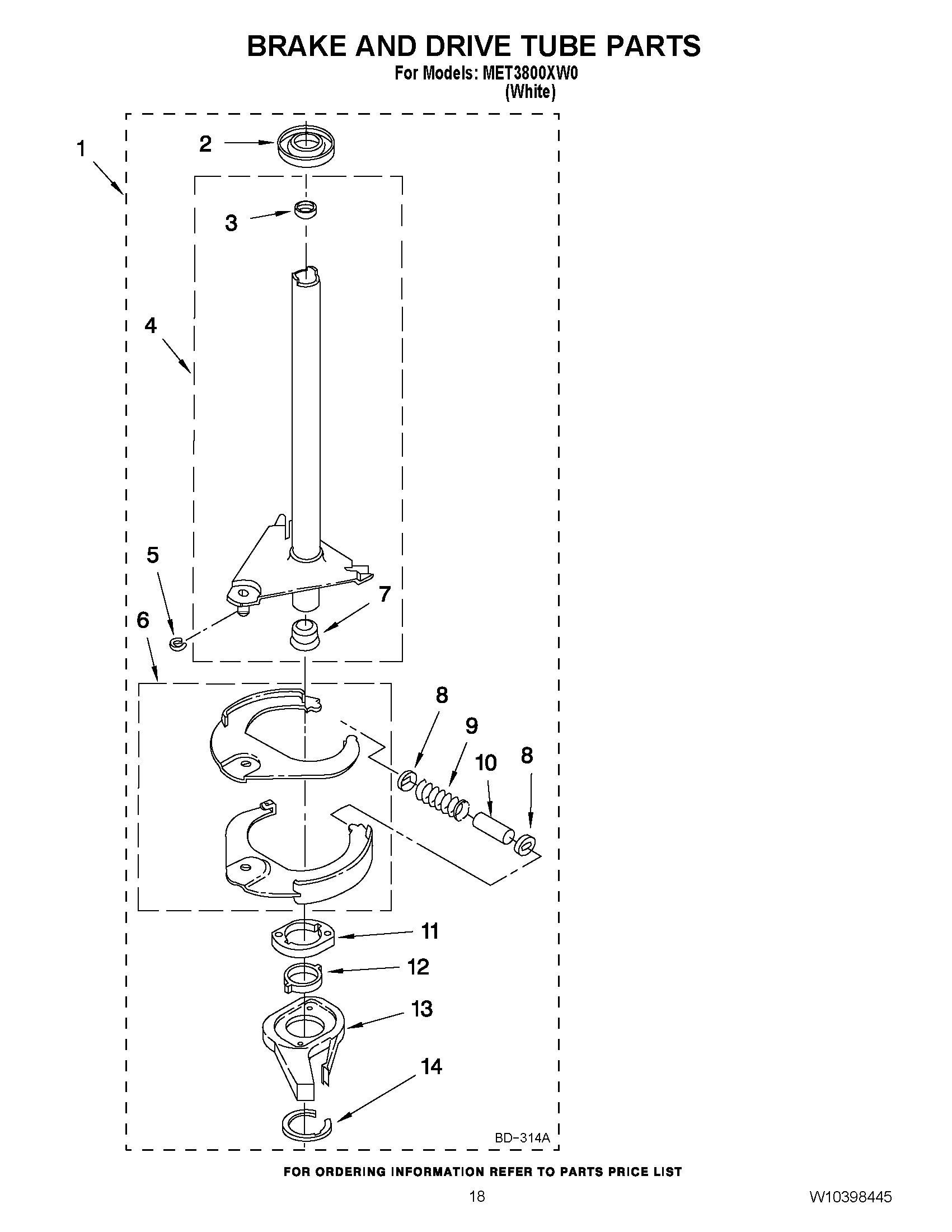 BRAKE AND DRIVE TUBE PARTS
For Models: MET3800XW0
(White)

1
2
3
4
5
6
7
8
9
10
8
11
12
13
14
BD-314A

FOR ORDERING INFORMATION REFER TO PARTS PRICE LIST

18

W10398445