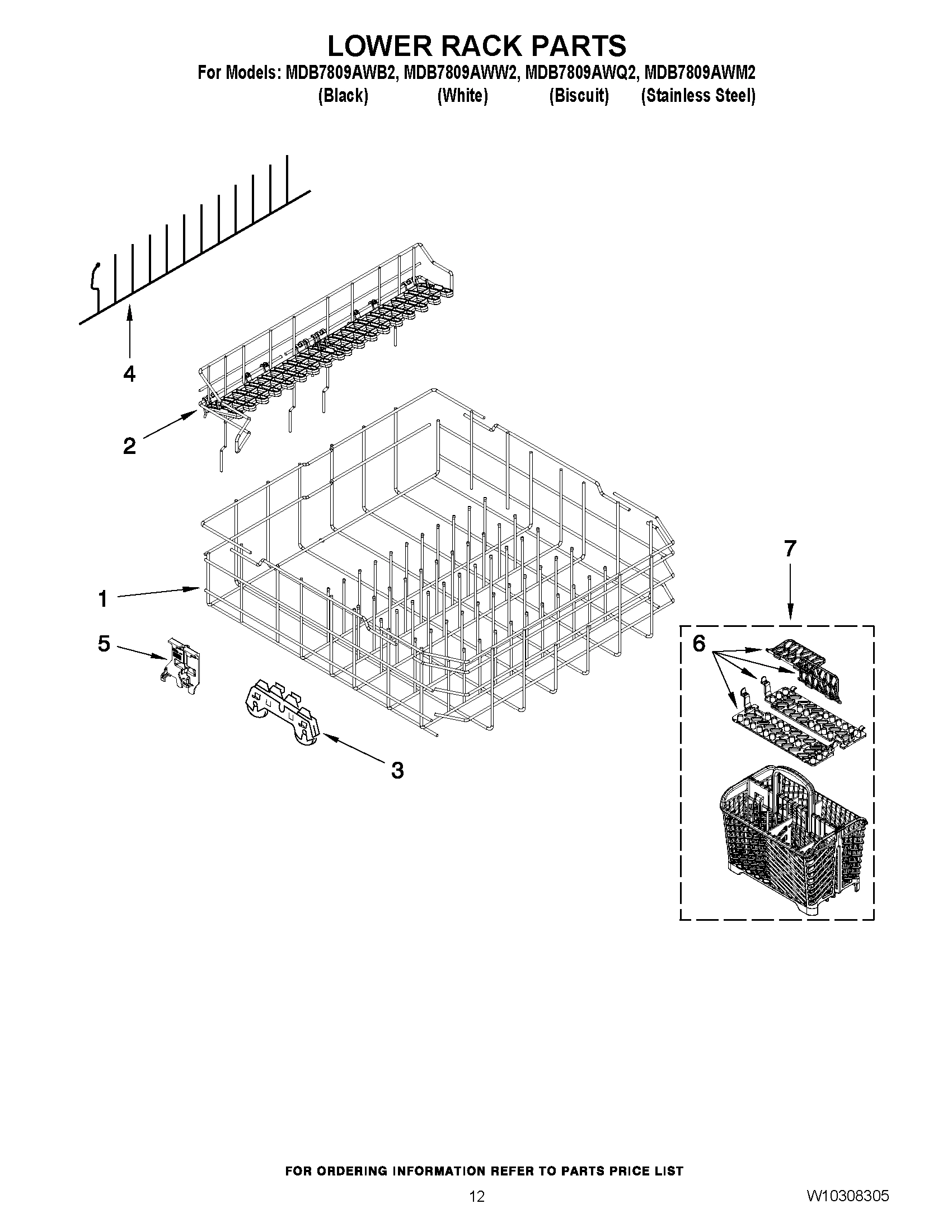 LOWER RACK PARTS
For Models: MDB7809AWB2, MDB7809AWW2, MDB7809AWQ2, MDB7809AWM2
(Black) (White) (Biscuit) (Stainless Steel)

4

2

1

5

3

7

6

FOR ORDERING INFORMATION REFER TO PARTS PRICE LIST

12

W10308305