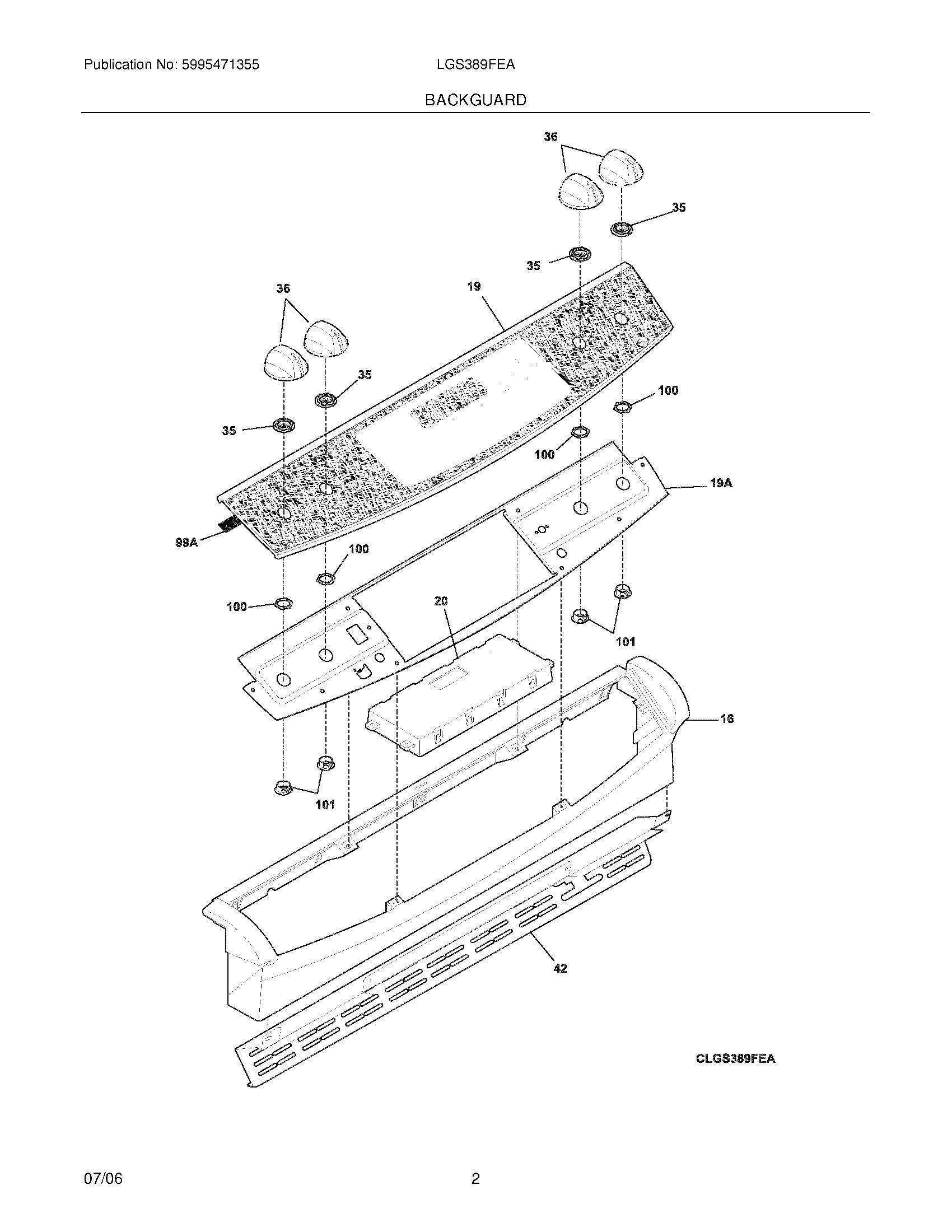 Publication No: 5995471355 LGS389FEA

BACKGUARD

36

35

35

36

19

35

35

100

100

19A

99A

100

100

20

101

16

101

42

CLGS389FEA

07/06 2