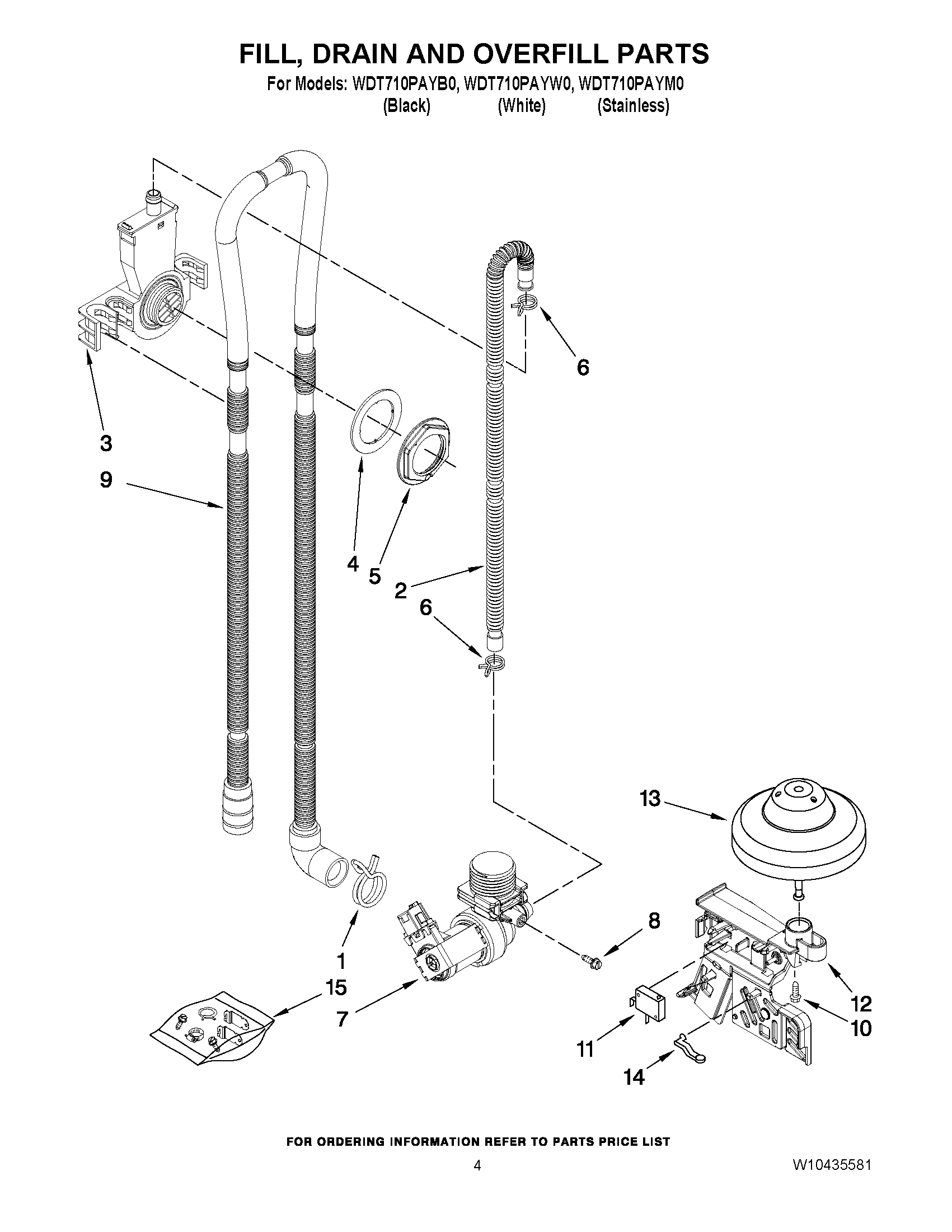 FILL, DRAIN AND OVERFILL PARTS

For Models: WDT710PAYB0, WDT710PAYW0, WDT710PAYM0
(Black) (White) (Stainless)

6
3
9
4
5
2
6
13
8
1
15
7
12
10
11
14

FOR ORDERING INFORMATION REFER TO PARTS PRICE LIST

4

W10435581