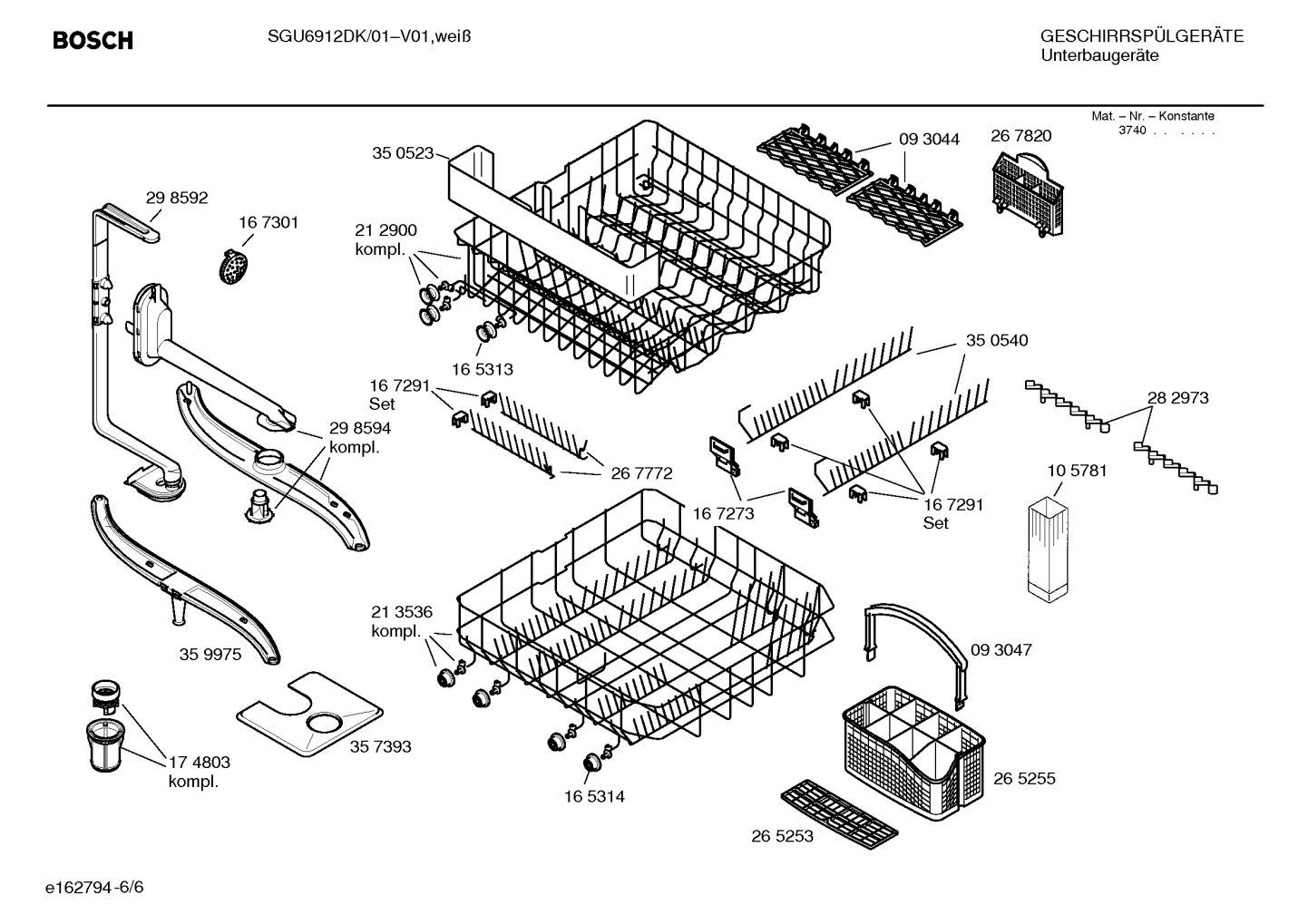 BOSCH

SGU6912DK/01–V01,weiß

GESCHIRRSPÜLGERÄTE
Unterbaugeräte

Mat. – Nr. – Konstante
3740 . . . . . .

35 0523

09 3044

26 7820

29 8592

16 7301

21 2900
kompl.

16 5313

35 0540

16 7291
Set

28 2973

29 8594
kompl.

26 7772

10 5781

16 7273

16 7291
Set

21 3536
kompl.

35 9975

09 3047

35 7393

17 4803
kompl.

16 5314

26 5255

26 5253

e162794-6/6