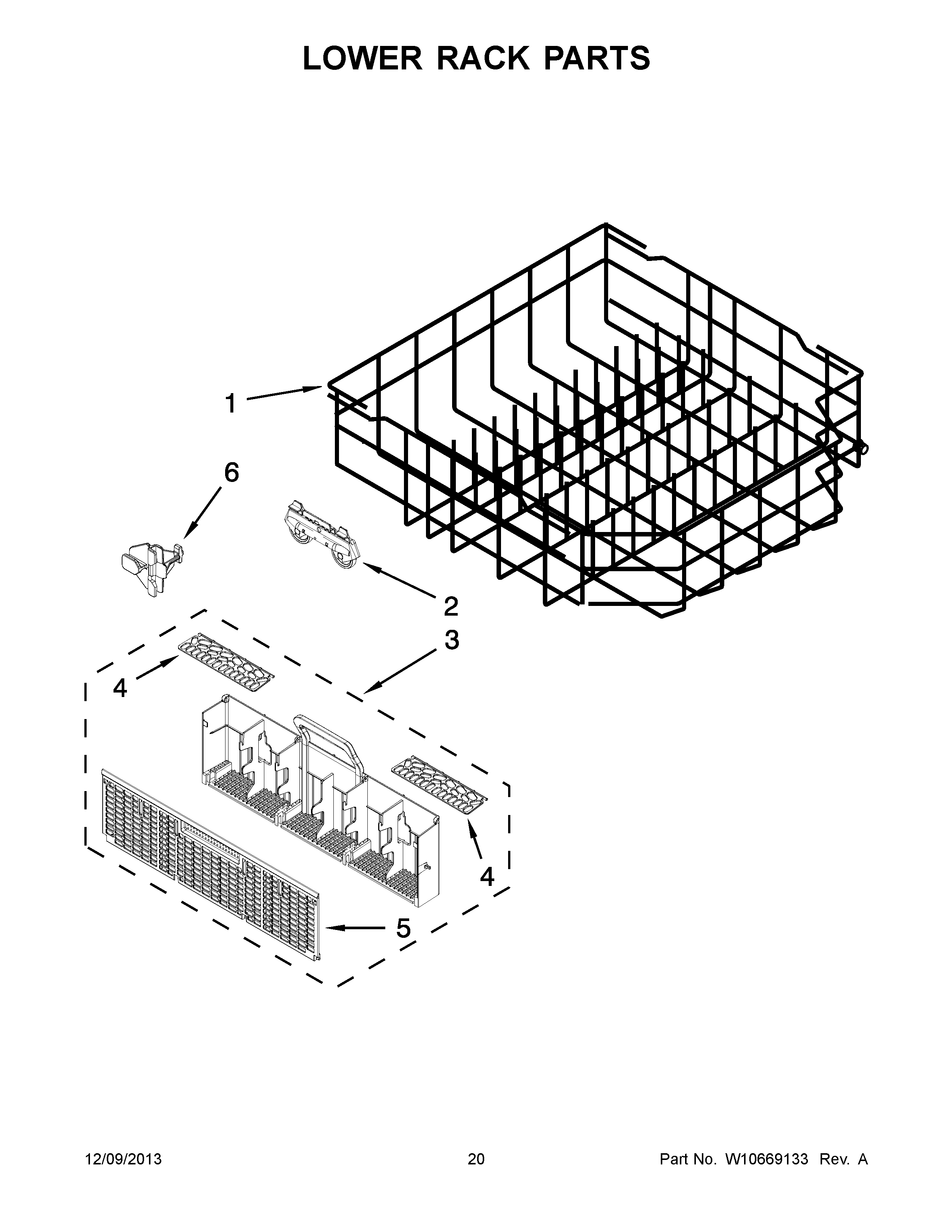 LOWER RACK PARTS

1

6

2

3

4

4

5

12/09/2013

20

Part No. W10669133 Rev. A