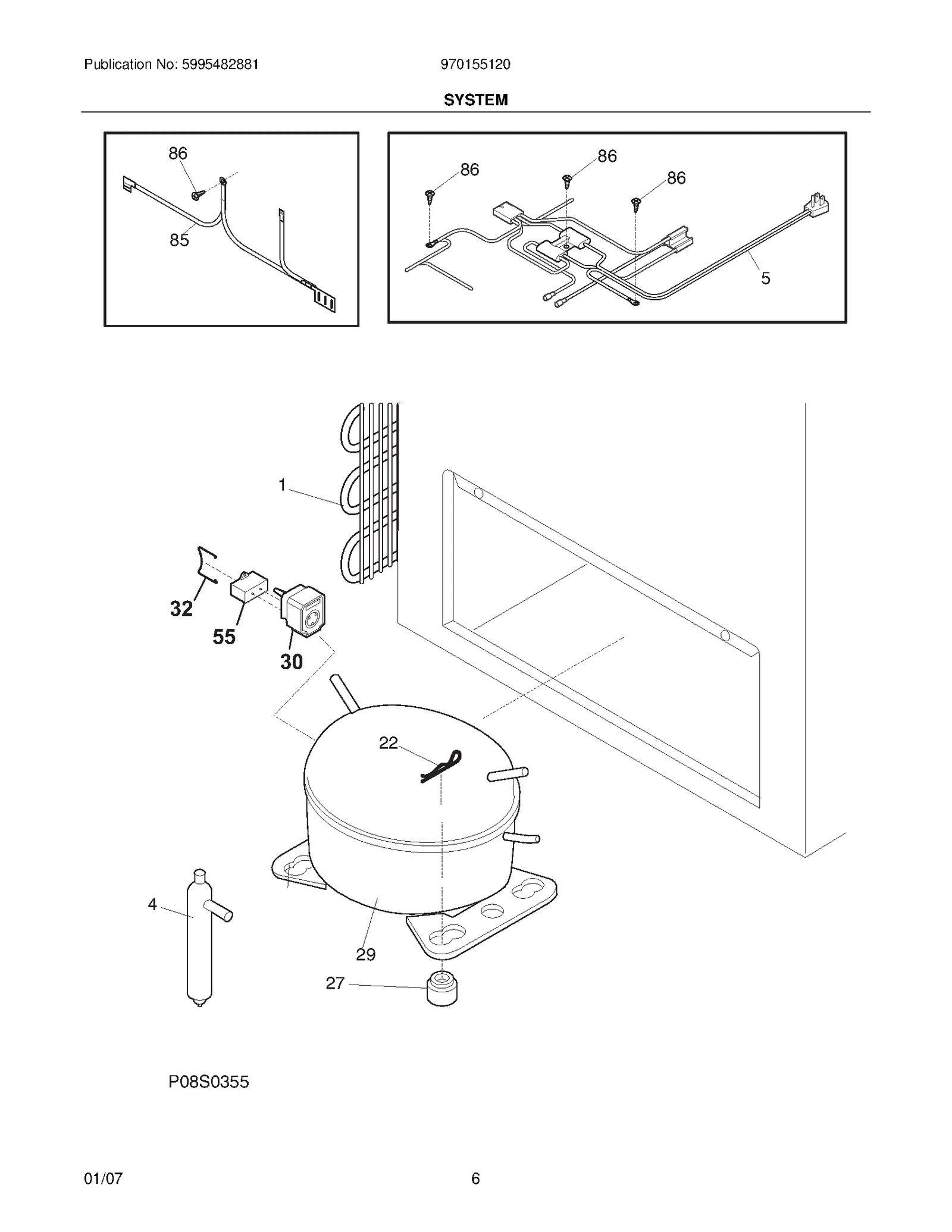 Publication No: 5995482881

970155120

SYSTEM

86

85

86

86

86

5

1

32

55

30

22

4

29

27

P08S0355

01/07

6