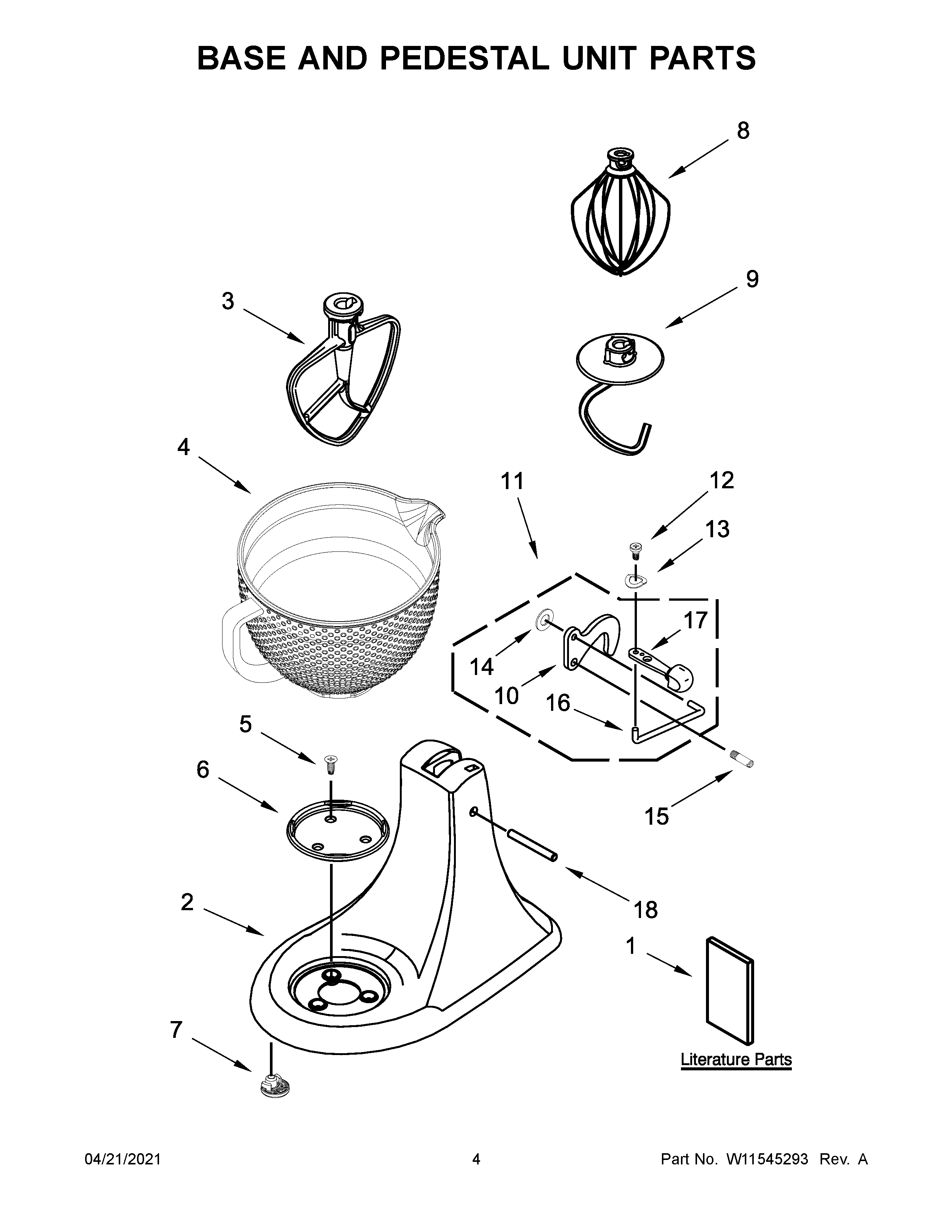 BASE AND PEDESTAL UNIT PARTS

8

3

9

4

11

12

13

17

14

10

16

5

6

15

18

2

1

7

Literature Parts

04/21/2021

4

Part No. W11545293 Rev. A