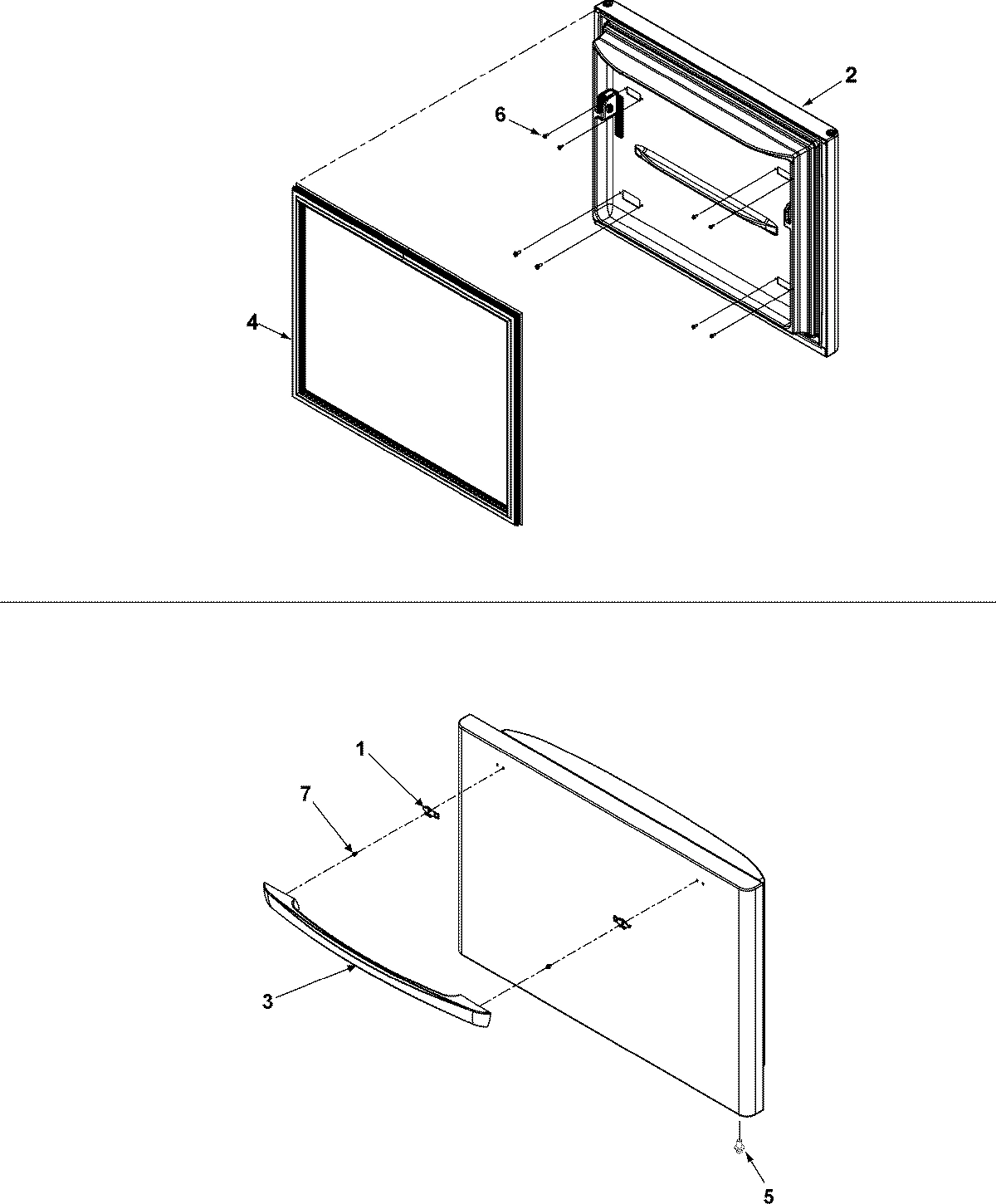 2
6
4
1
7
3
5