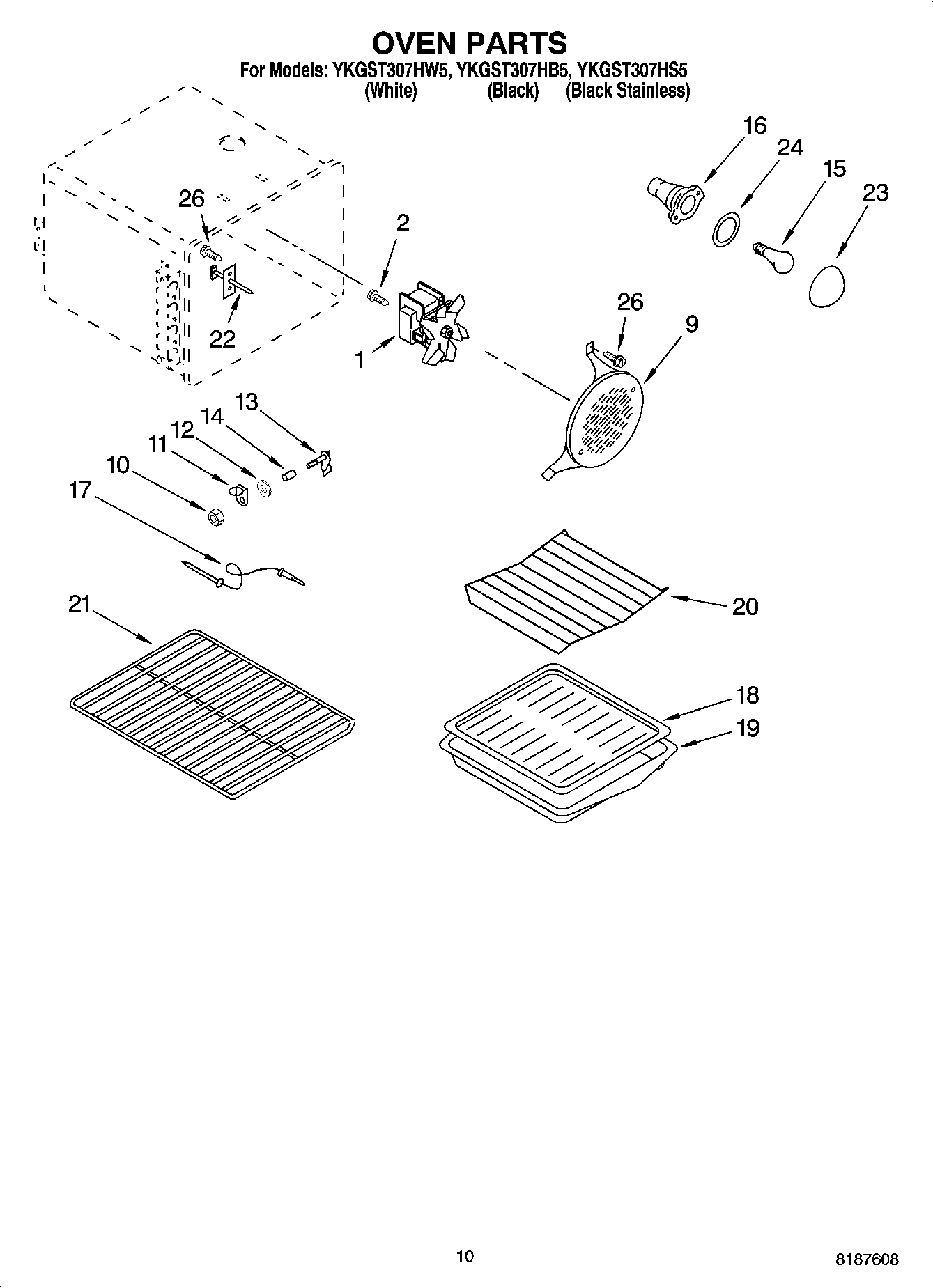 OVEN PARTS

For Models: YKGST307HW5, YKGST307HB5, YKGST307HS5
(White) (Black) (Black Stainless)

16
24
15
23
26
2
22
1
26
9
13
14
12
11
10
17
21
20
18
19

10

8187608