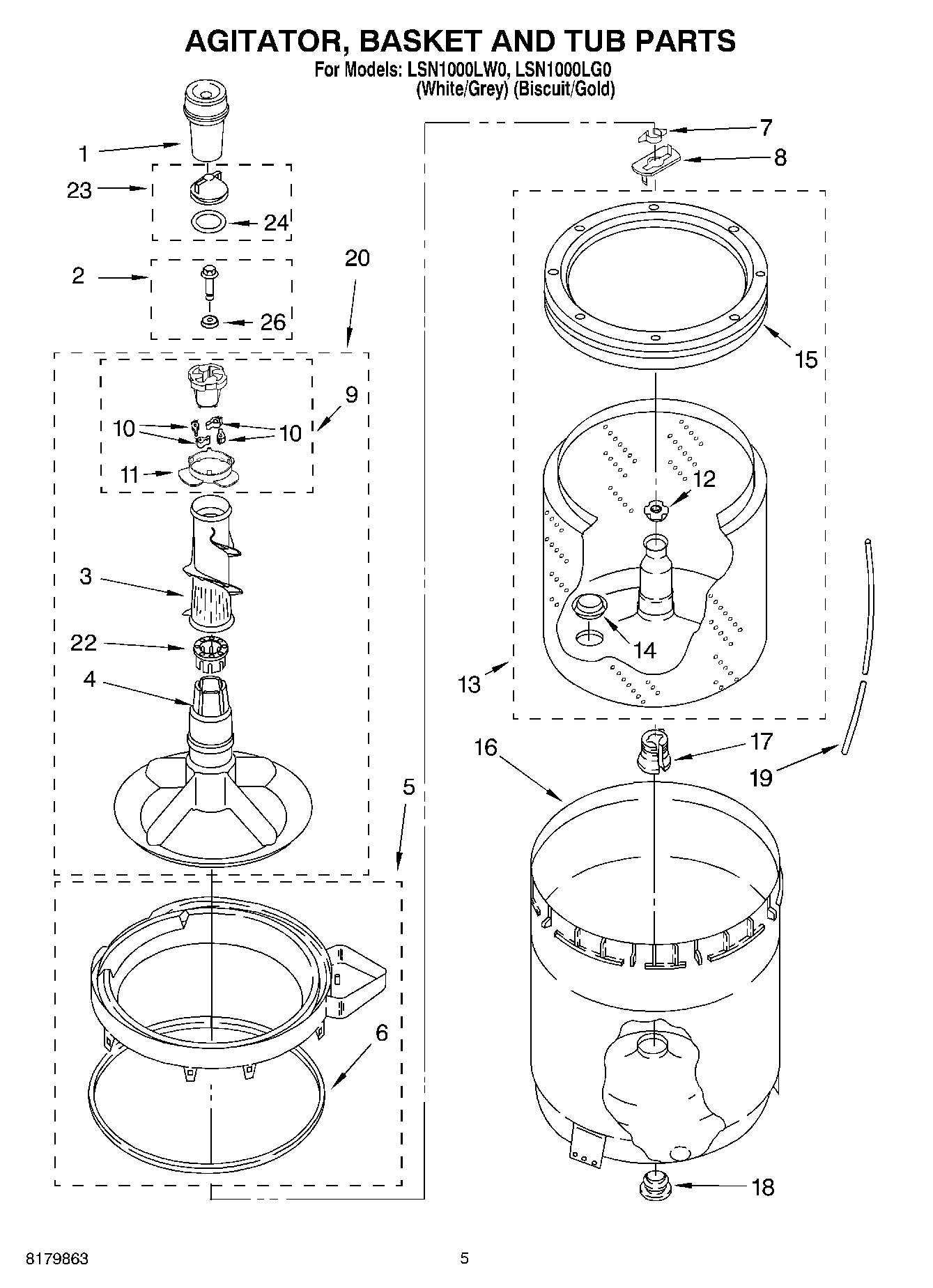 AGITATOR, BASKET AND TUB PARTS
For Models: LSN1000LW0, LSN1000LG0
(White/Grey) (Biscuit/Gold)

1
23
24
2
26
20
9
10
10
11
3
22
4
5
6
7
8
15
12
14
13
16
17
19
18

8179863

5