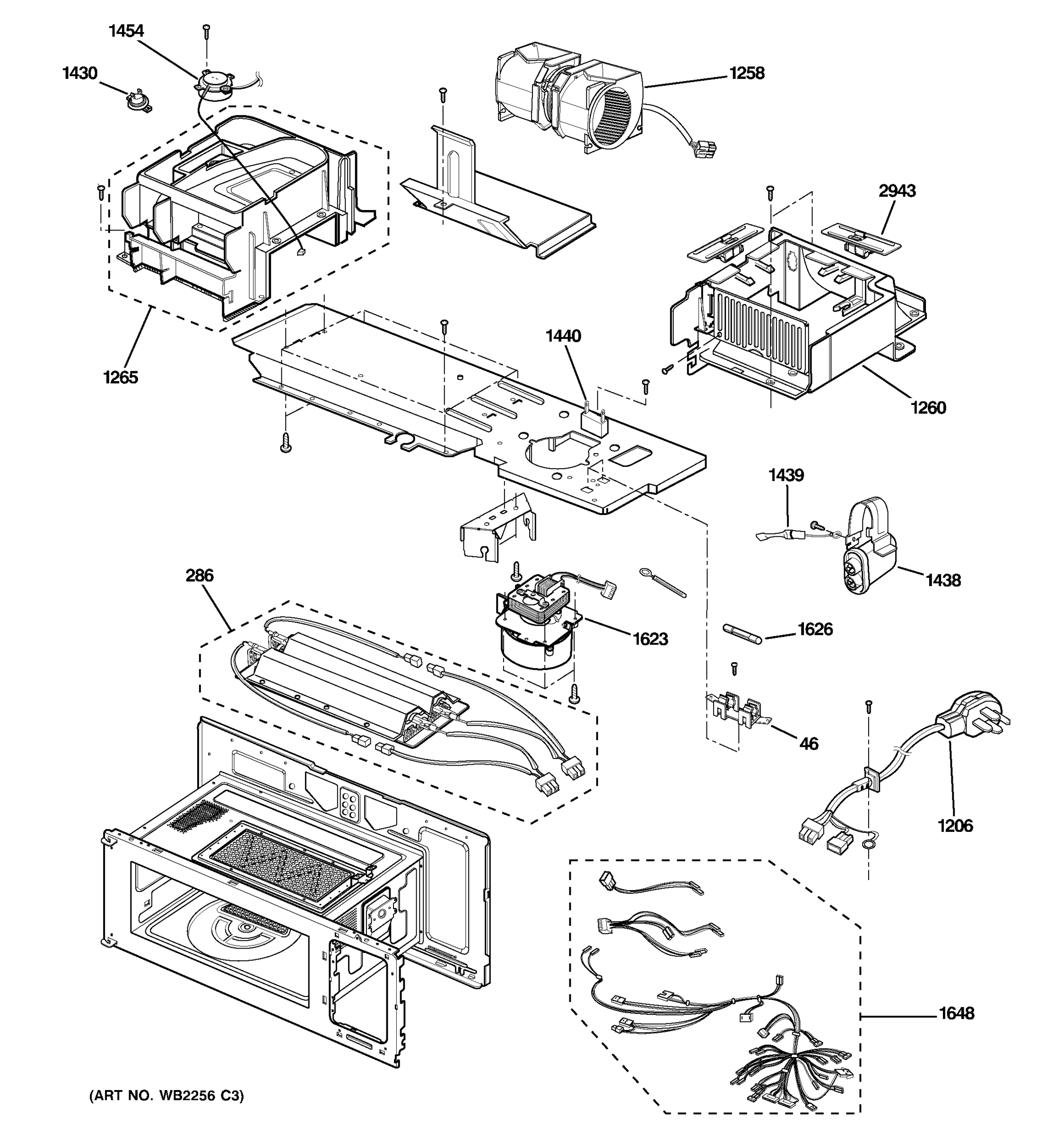 1454
1430
1258
2943
1265
1440
1260
1439
1438
286
1623
1626
46
1206
1648
(ART NO. WB2256 C3)