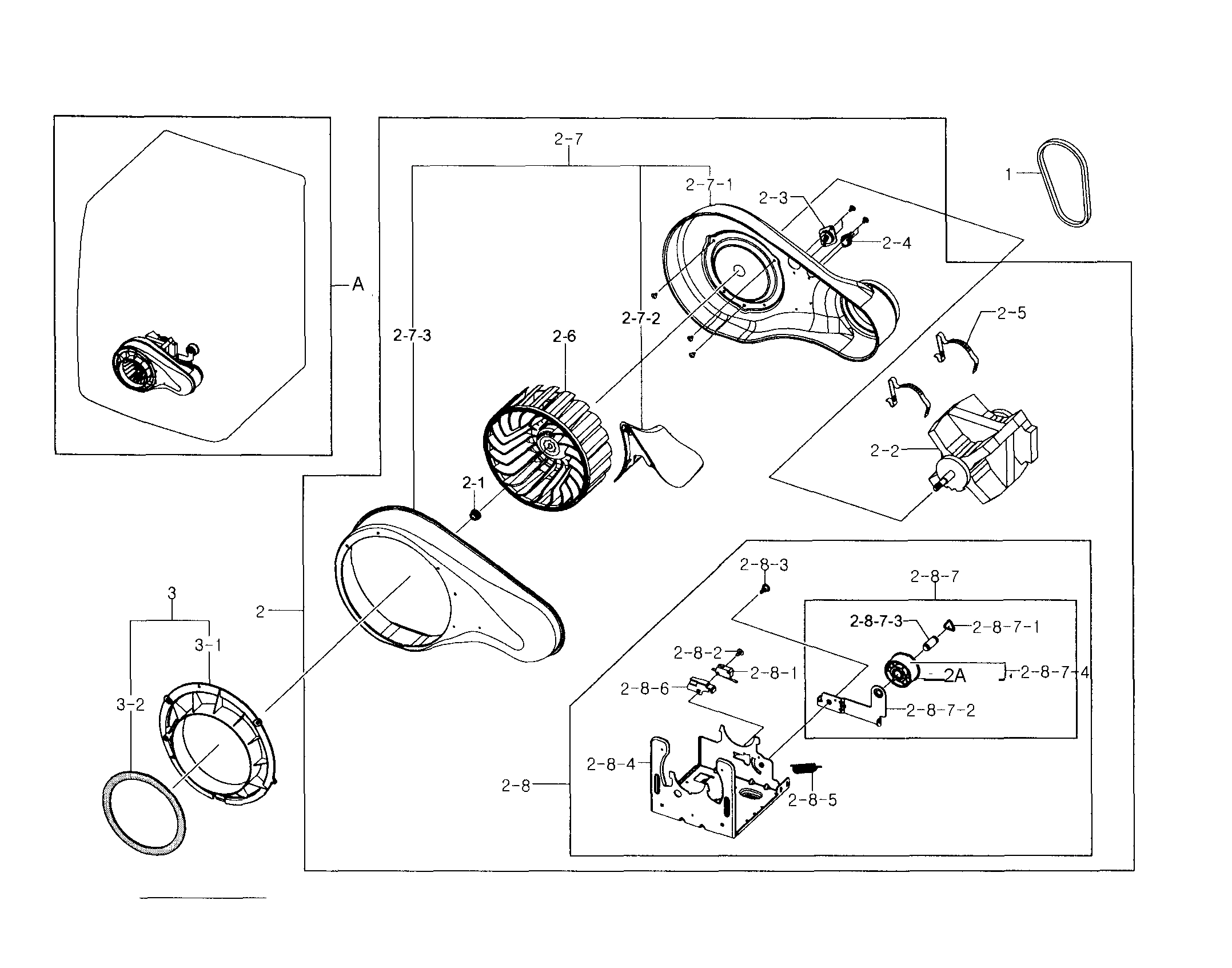 A

2-7

2-7-1

2-3

1

2-4

2-7-3

2-7-2

2-6

2-5

2-2

2-1

2-8-3

2-8-7

3

2

2-8-7-3

2-8-7-1

3-1

2-8-2

2-8-1

2A

2-8-7-4

2-8-6

3-2

2-8-7-2

2-8-4

2-8

2-8-5