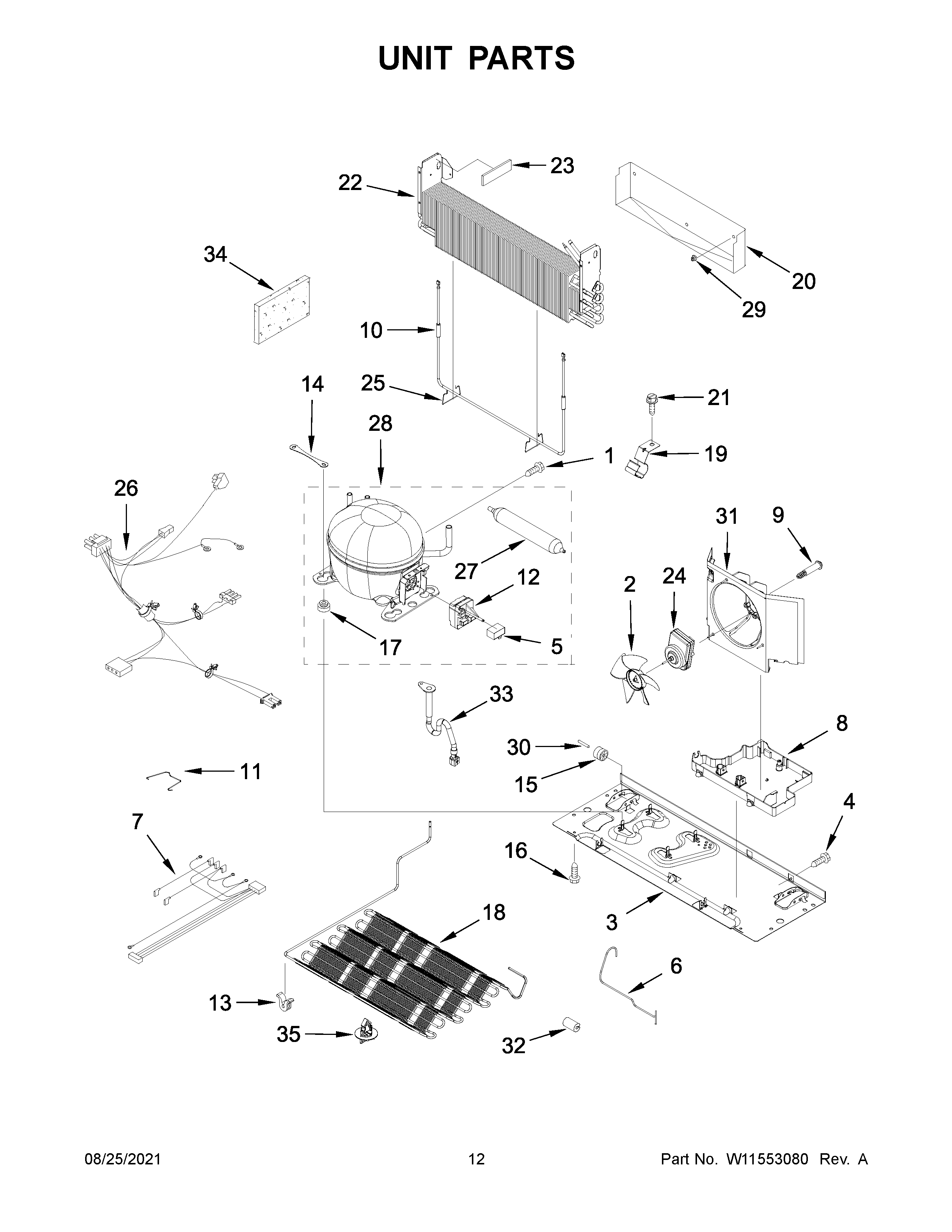 UNIT PARTS

23
22
34
20
29
10
14
25
21
28
1
19
26
31
9
27
12
2
24
17
5
33
8
30
15
11
4
7
16
18
3
6
13
35
32

08/25/2021
12
Part No. W11553080 Rev. A