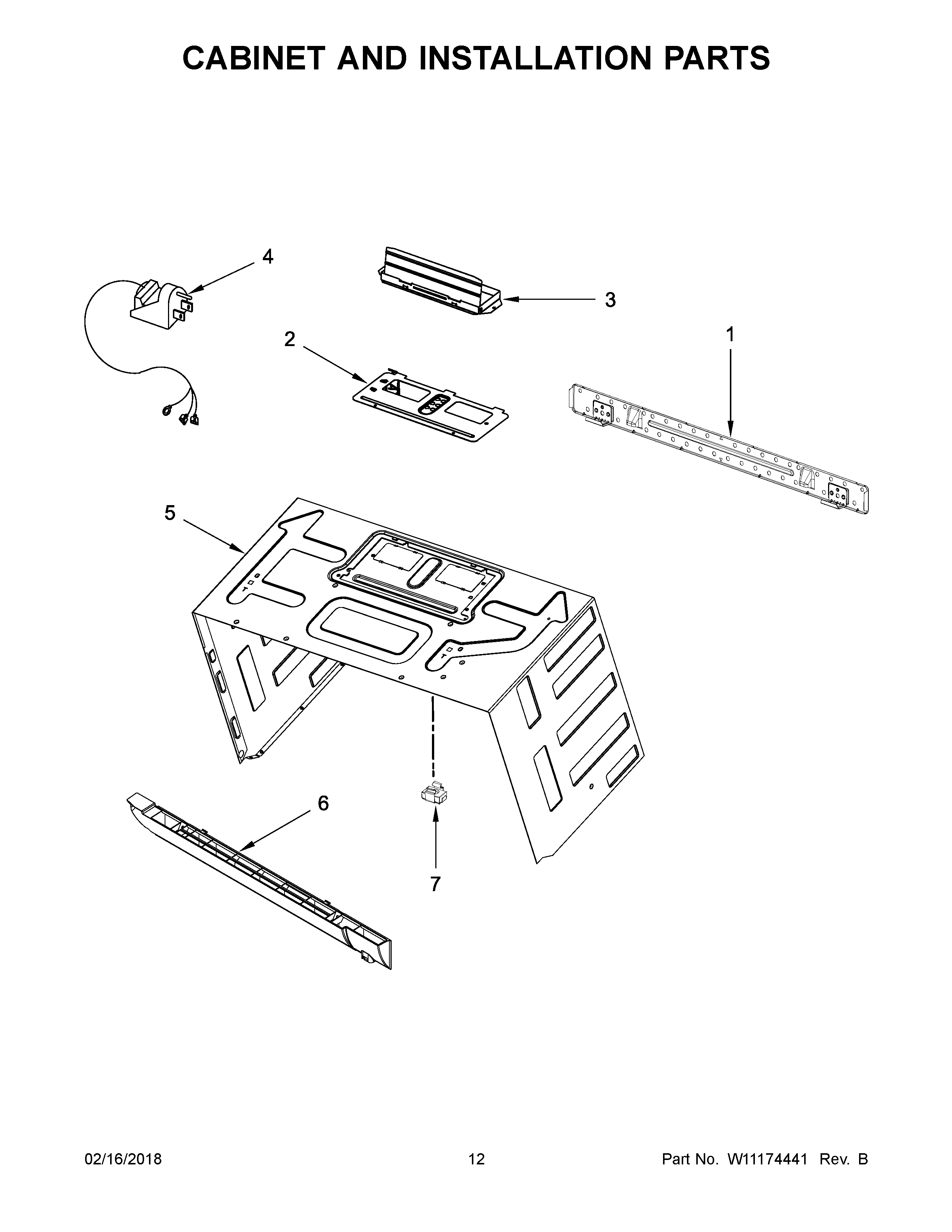 CABINET AND INSTALLATION PARTS

4

3

2

1

5

6

7

02/16/2018

12

Part No. W11174441 Rev. B