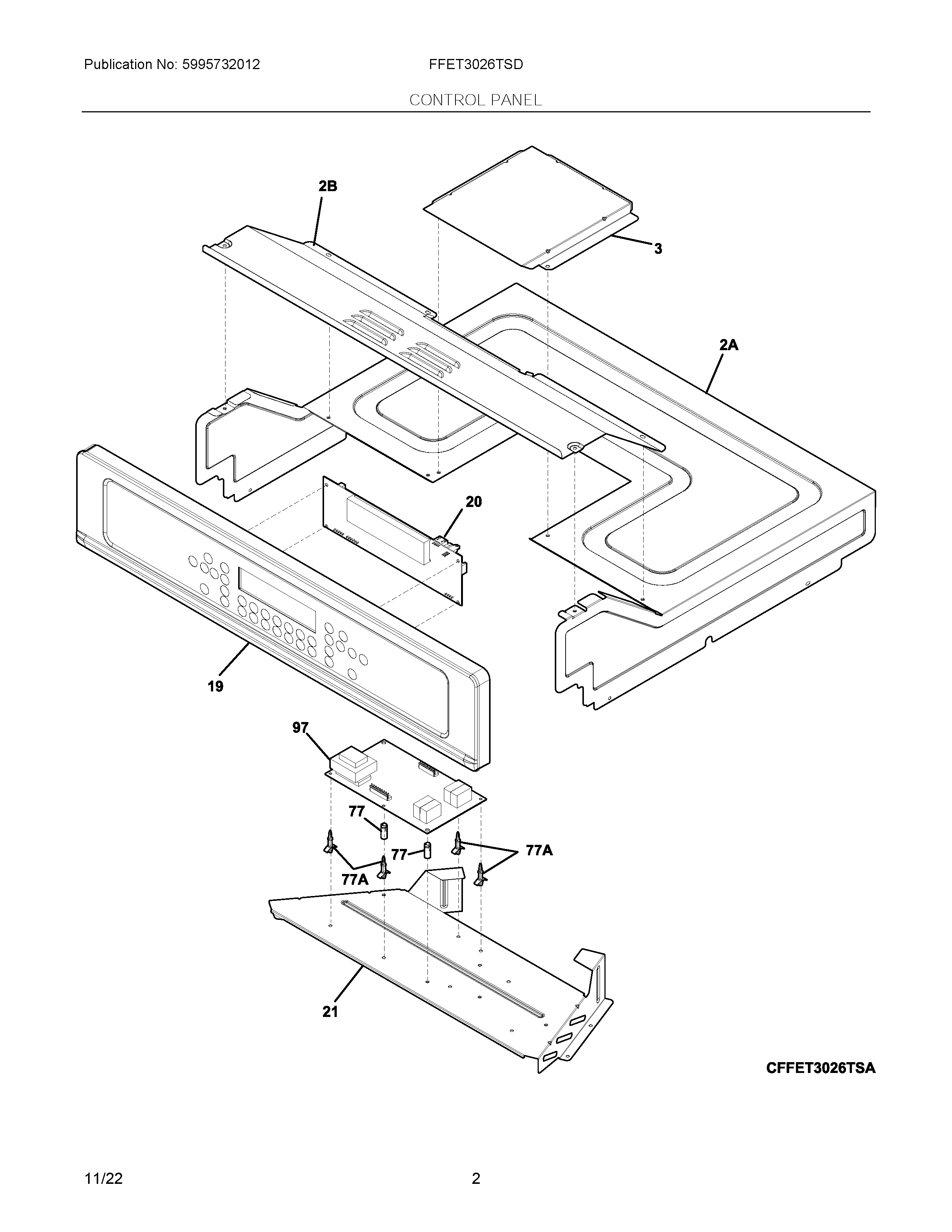 Publication No: 5995732012 FFET3026TSD

CONTROL PANEL

2B

3

2A

20

19

97

77

77

77A

77A

21

CFFET3026TSA

11/22 2