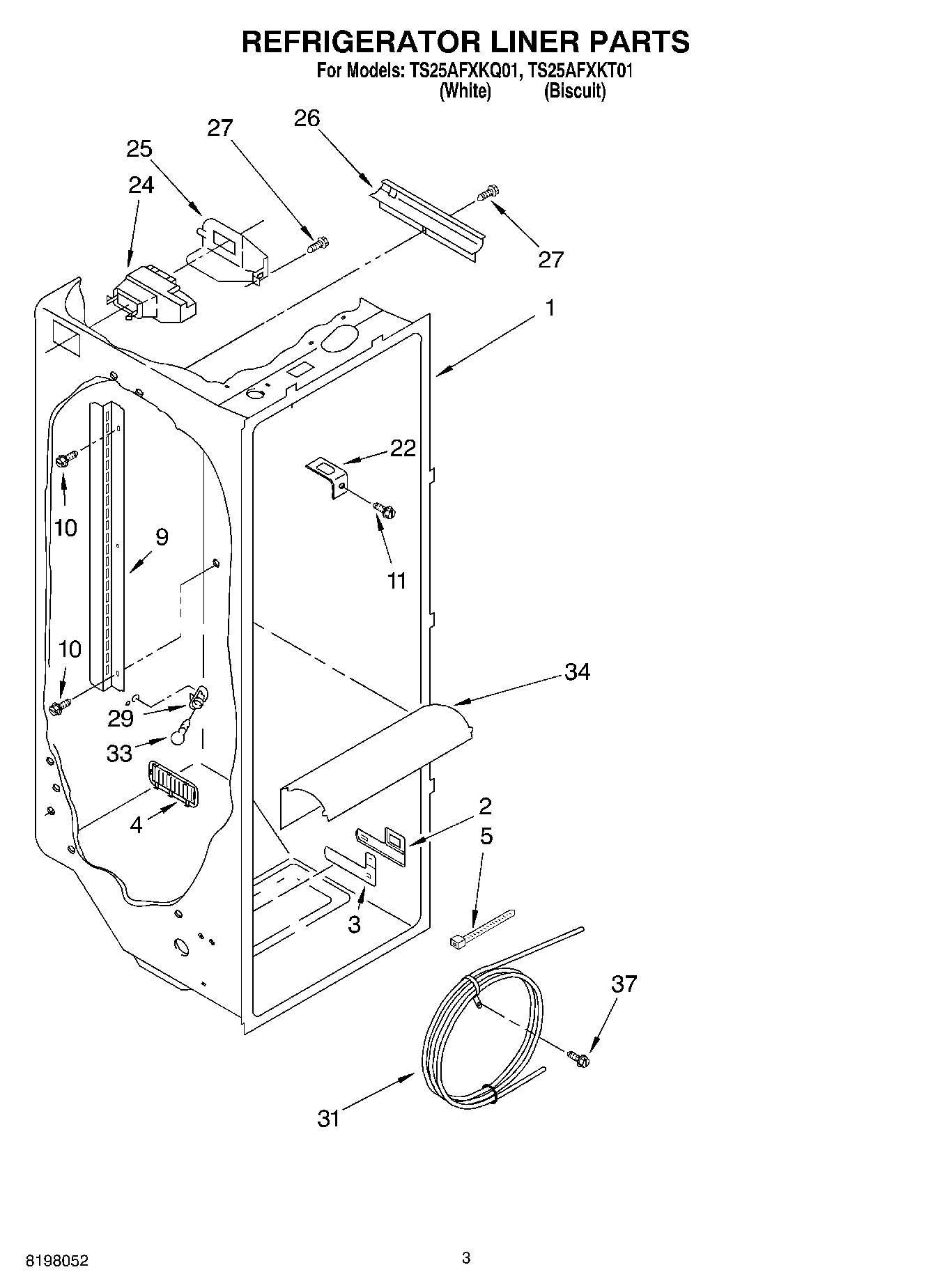 REFRIGERATOR LINER PARTS
For Models: TS25AFXKQ01, TS25AFXKT01
(White) (Biscuit)

27
26
25
24
27
1
22
10
9
11
10
34
29
33
4
2
5
3
37
31

8198052

3