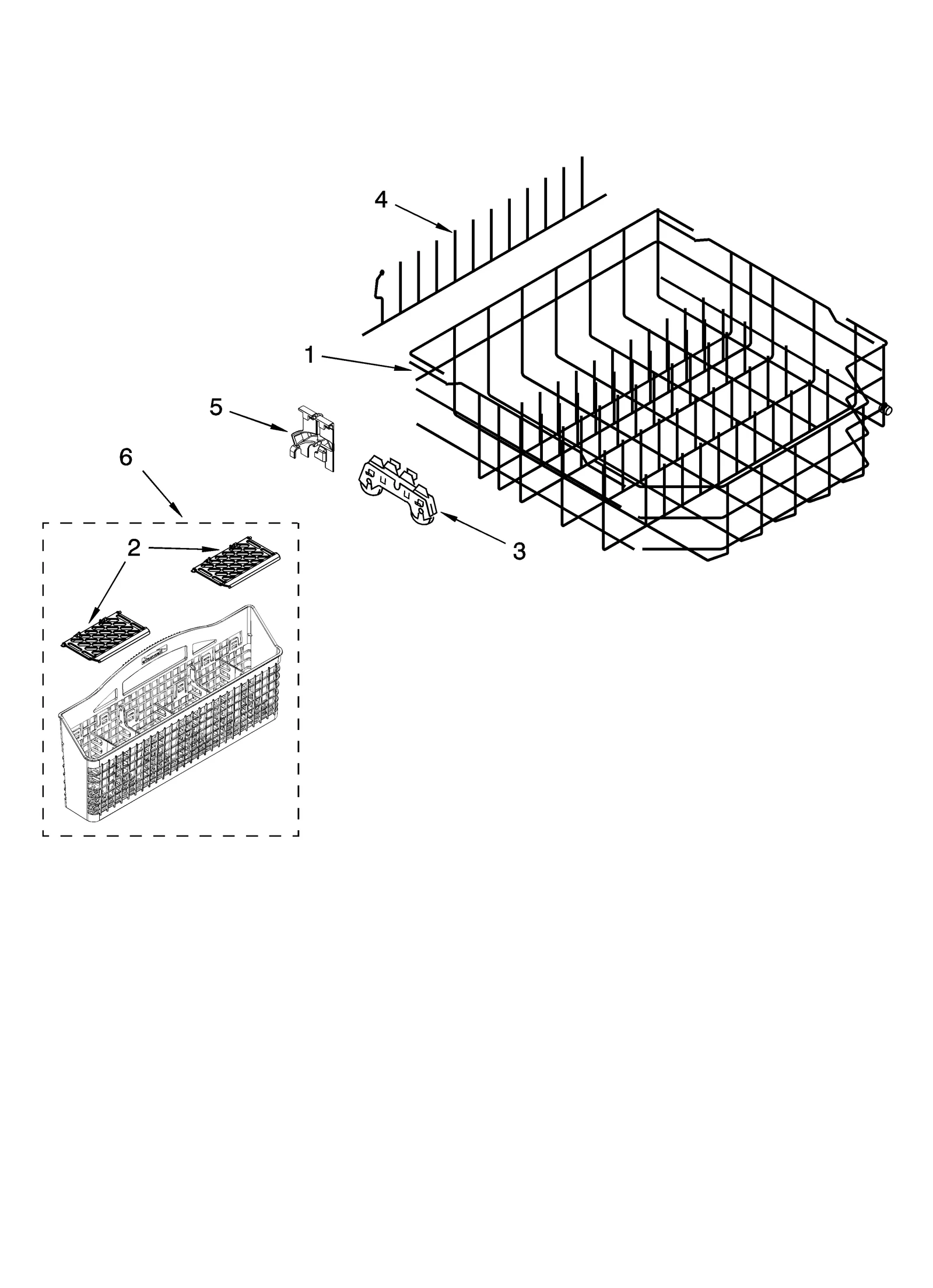 4
1
5
6
2
3