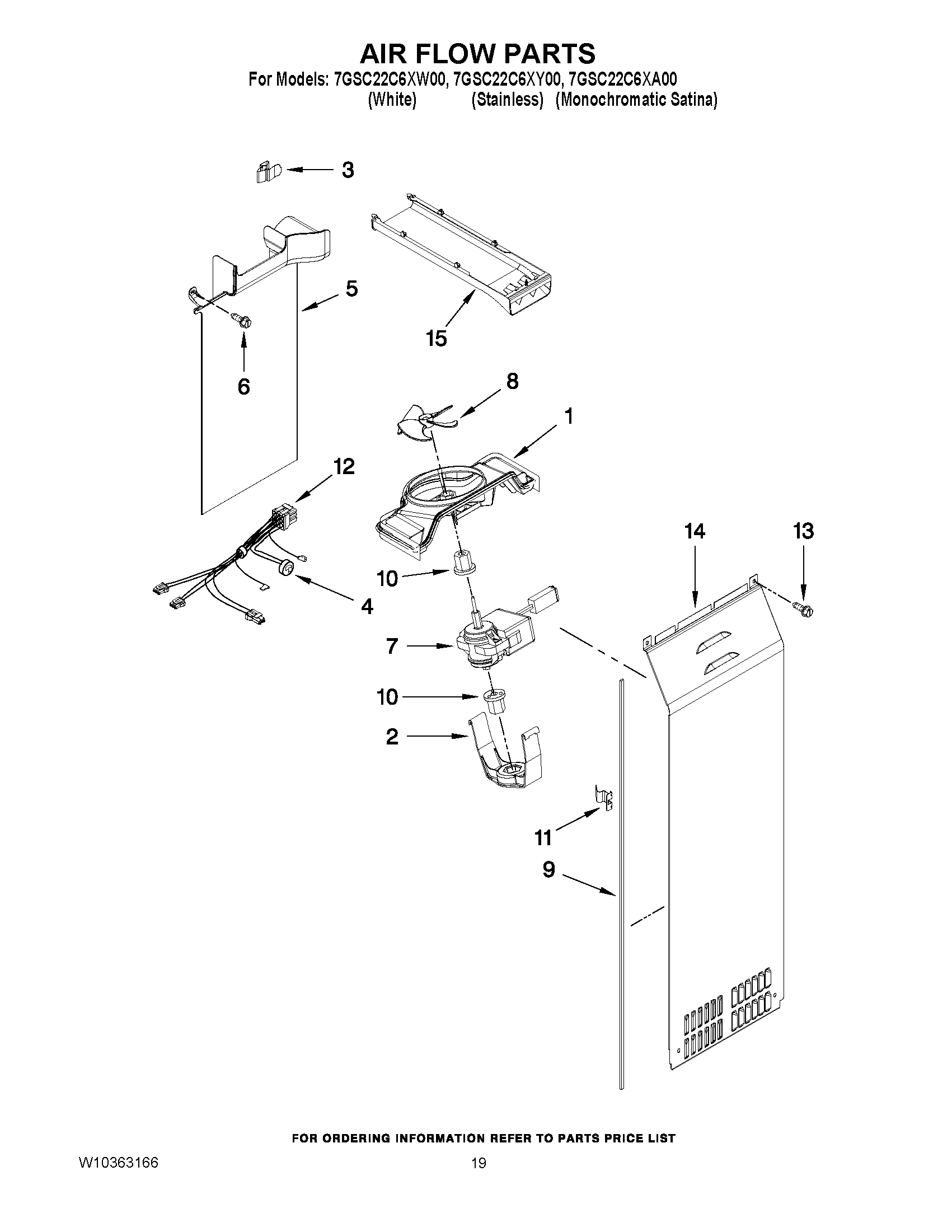 AIR FLOW PARTS

For Models: 7GSC22C6XW00, 7GSC22C6XY00, 7GSC22C6XA00
(White) (Stainless) (Monochromatic Satina)

3

5

15

6

8

1

12

14

13

10

4

7

10

2

11

9

FOR ORDERING INFORMATION REFER TO PARTS PRICE LIST

W10363166

19