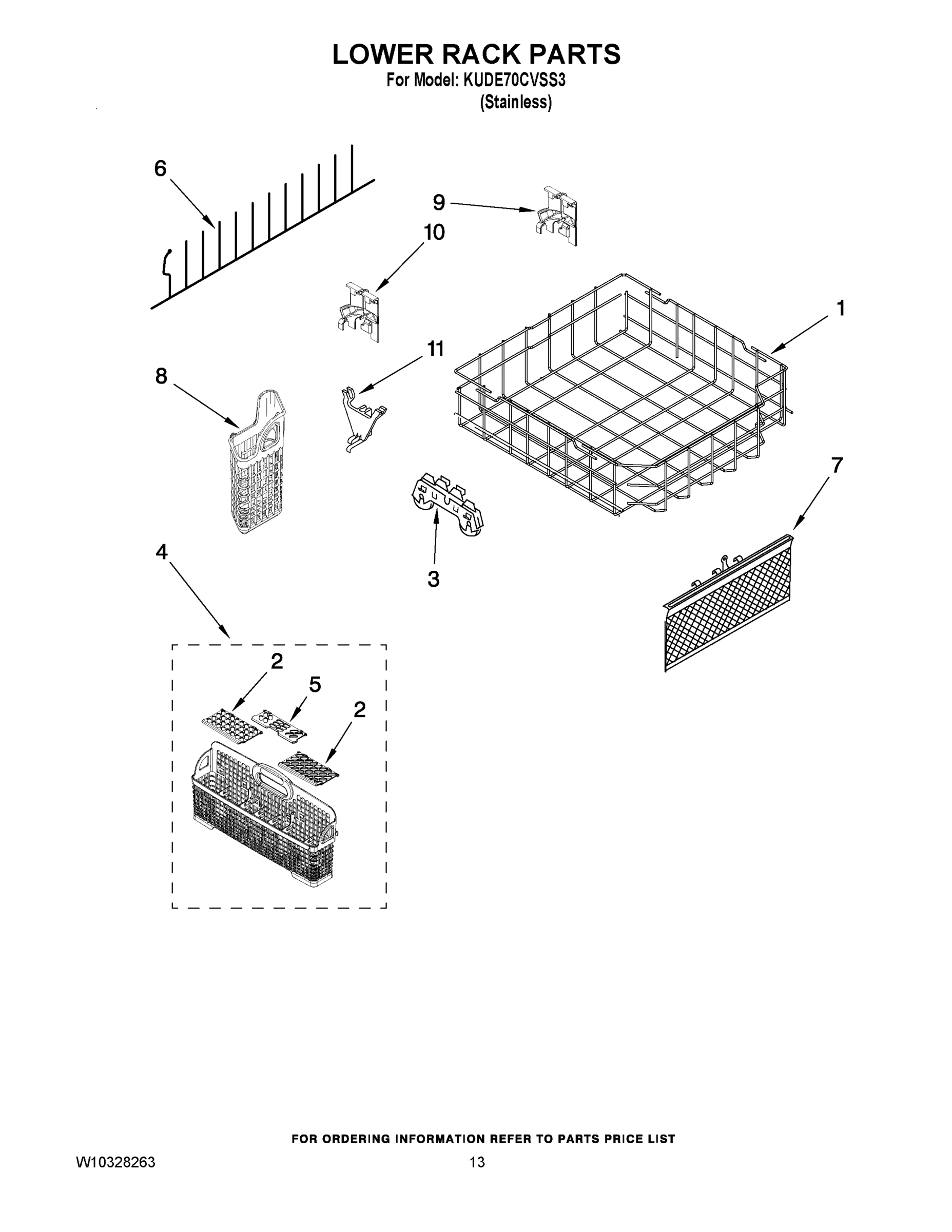 LOWER RACK PARTS
For Model: KUDE70CVSS3
(Stainless)

6

9

10

1

11

8

7

3

4

2

5

2

FOR ORDERING INFORMATION REFER TO PARTS PRICE LIST

W10328263

13