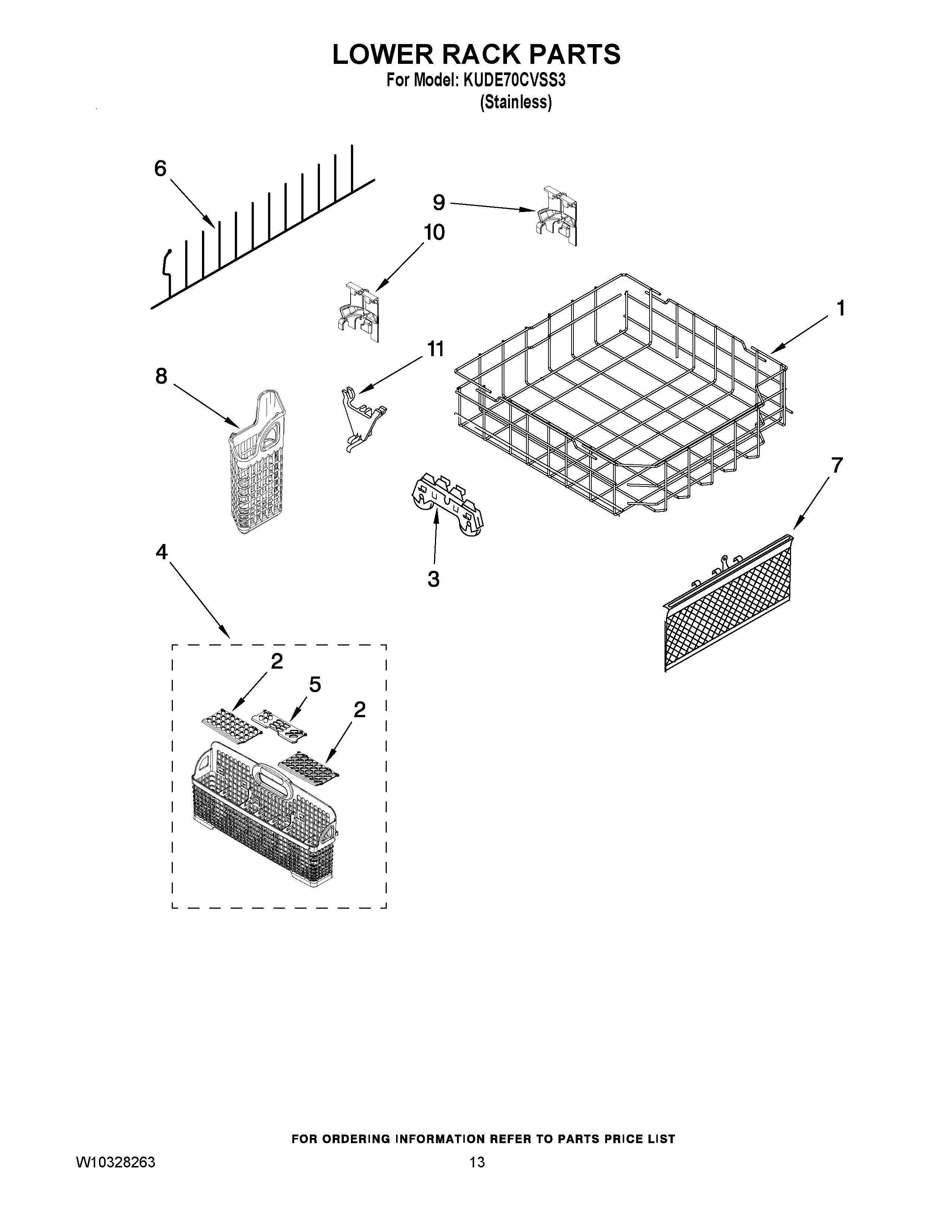 LOWER RACK PARTS
For Model: KUDE70CVSS3
(Stainless)

6

9

10

1

11

8

7

3

4

2

5

2

FOR ORDERING INFORMATION REFER TO PARTS PRICE LIST

W10328263

13