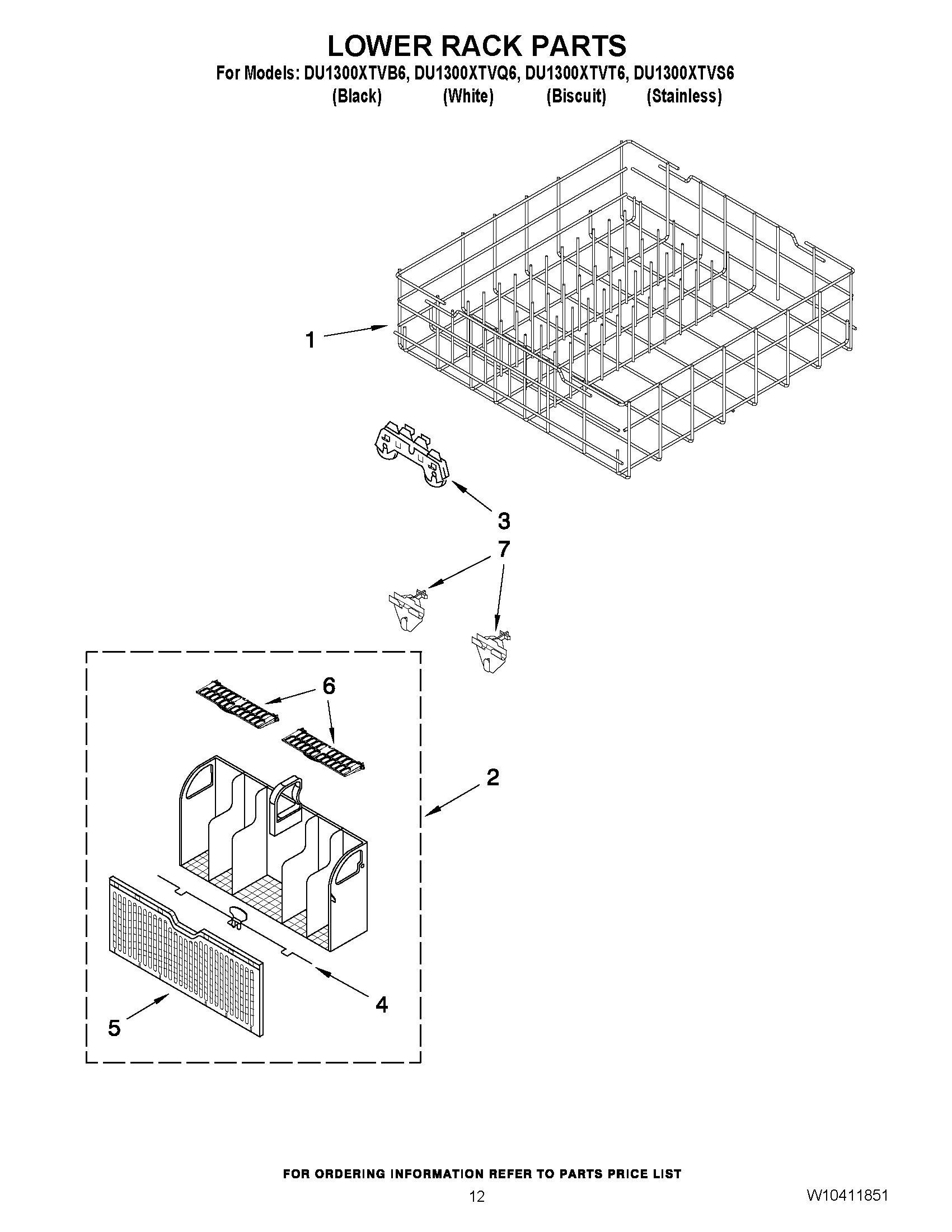 LOWER RACK PARTS

For Models: DU1300XTVB6, DU1300XTVQ6, DU1300XTVT6, DU1300XTVS6
(Black) (White) (Biscuit) (Stainless)

1

3

7

6

2

4

5

FOR ORDERING INFORMATION REFER TO PARTS PRICE LIST

12

W10411851