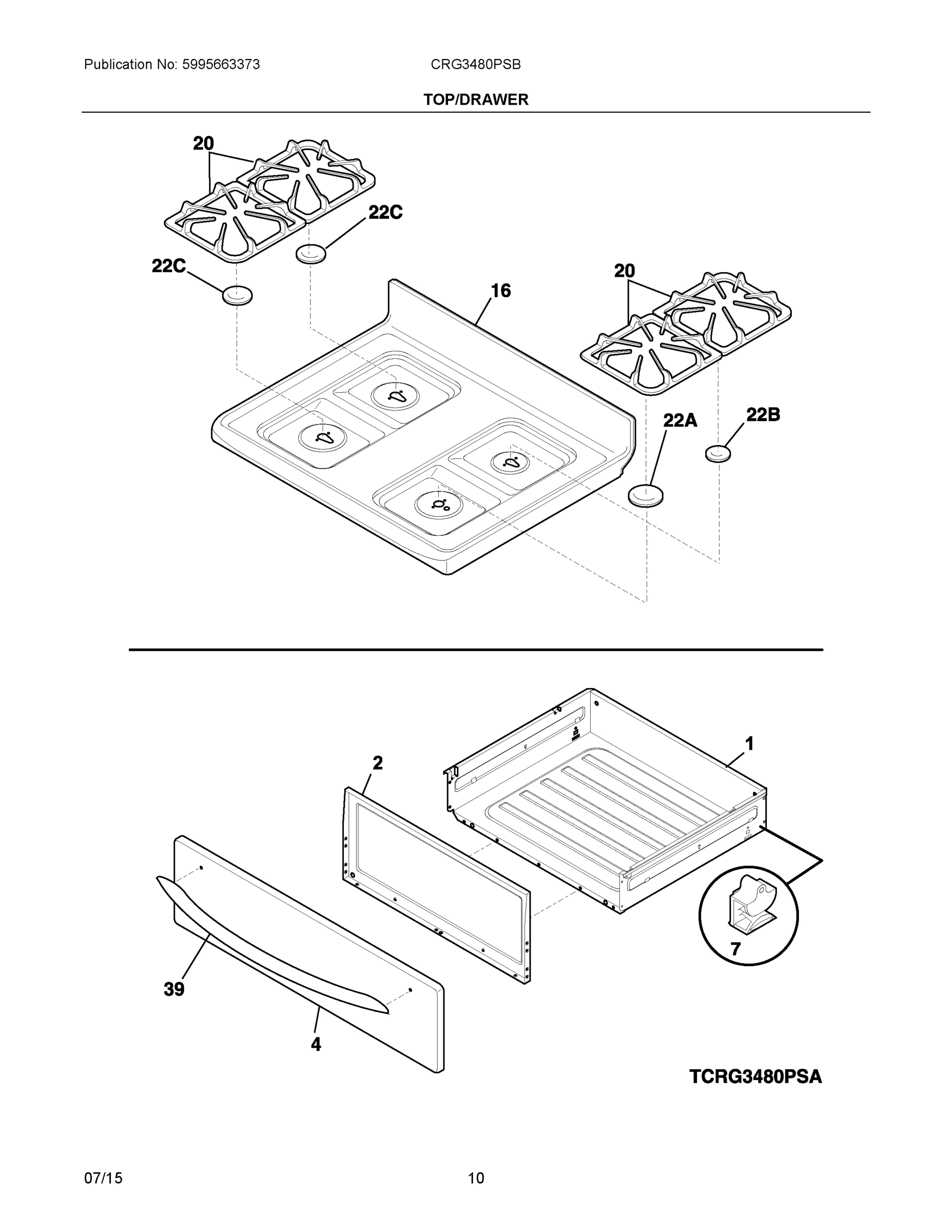 Publication No: 5995663373

CRG3480PSB

TOP/DRAWER

20

22C

22C

16

20

22A

22B

2

1

7

39

4

TCRG3480PSA

07/15

10