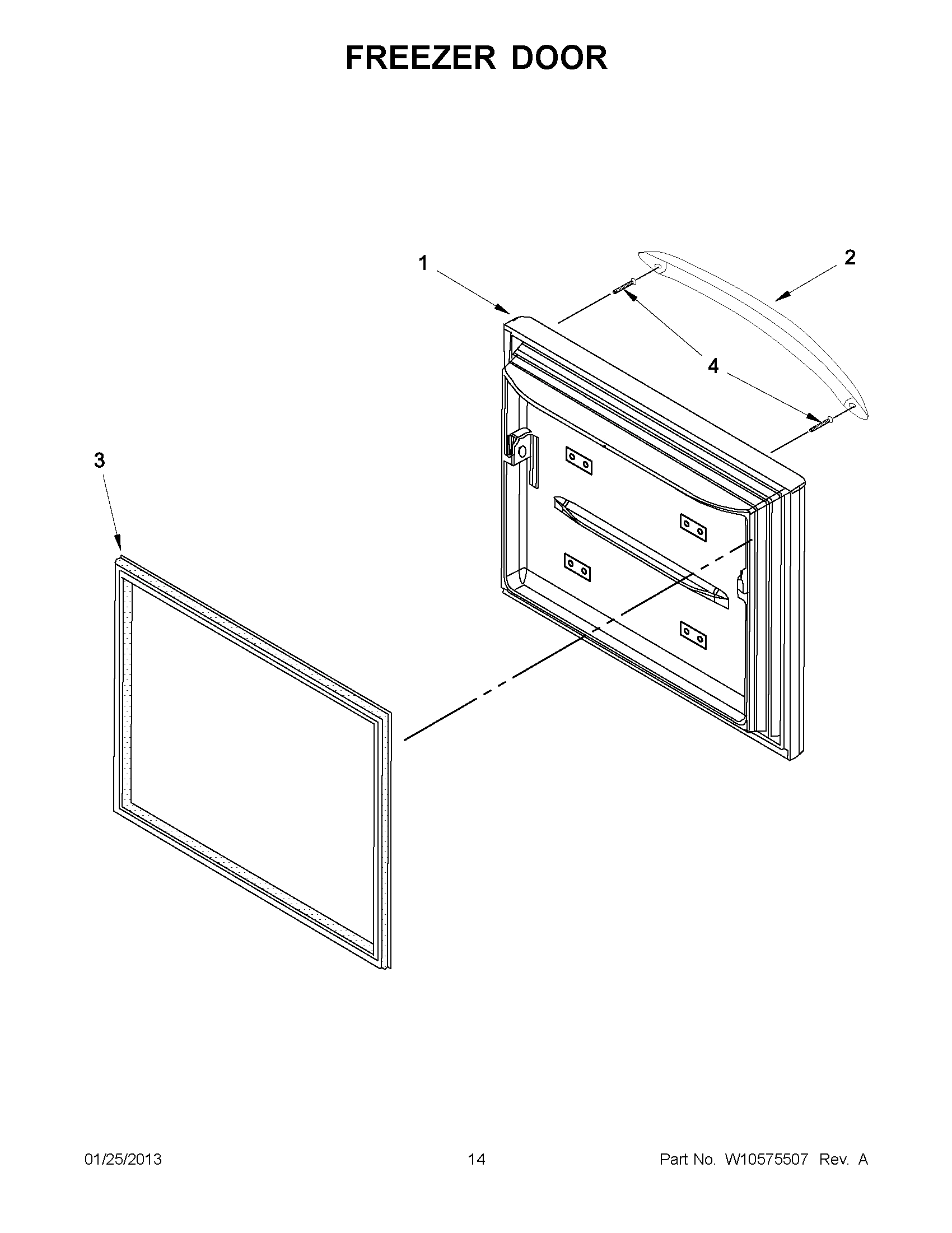 FREEZER DOOR

1

2

4

3

01/25/2013

14

Part No. W10575507 Rev. A