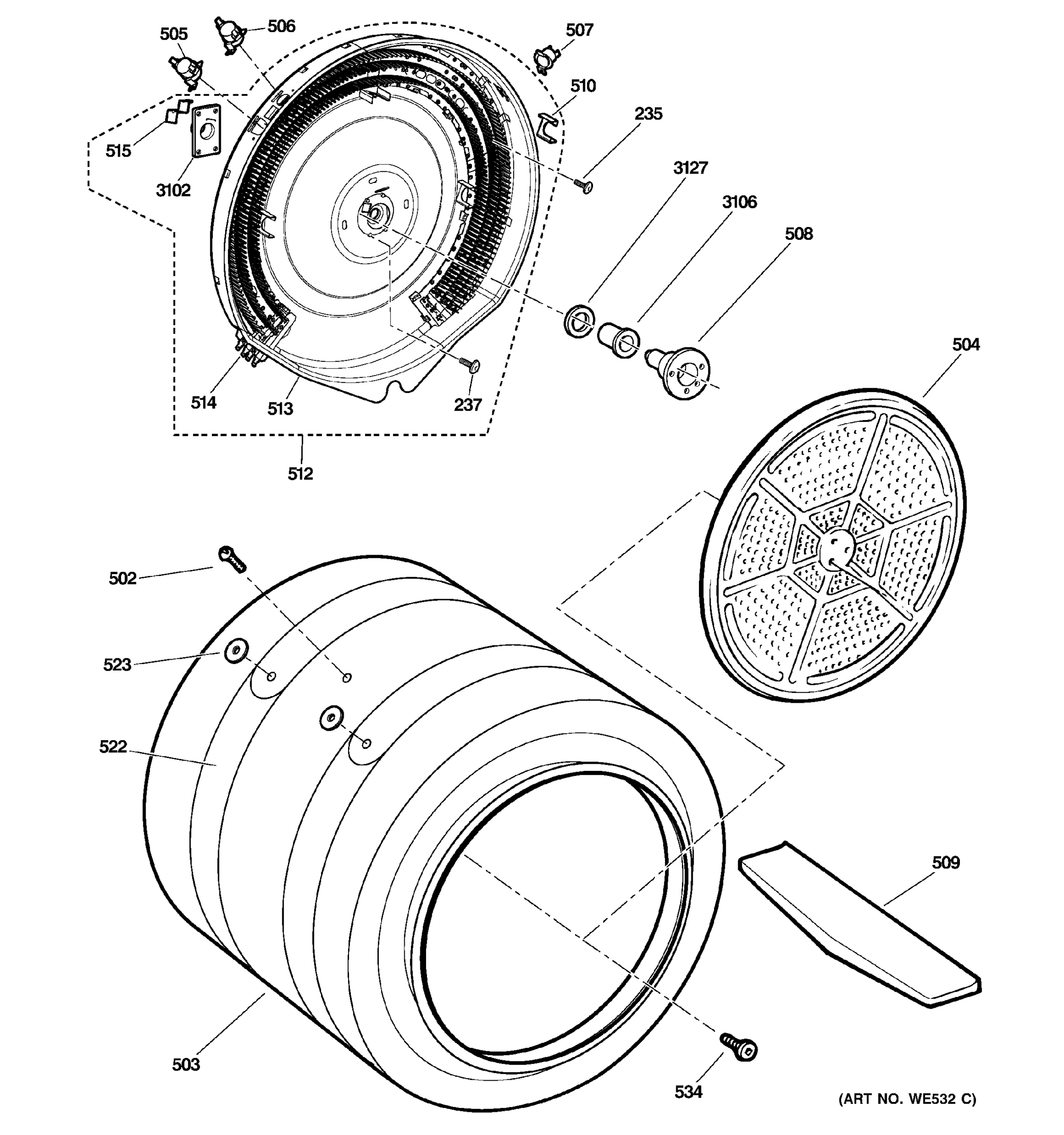 505
506
507
510
235
515
3102
3127
3106
508
504
514
513
237
512
502
523
522
509
503
534
(ART NO. WE532 C)