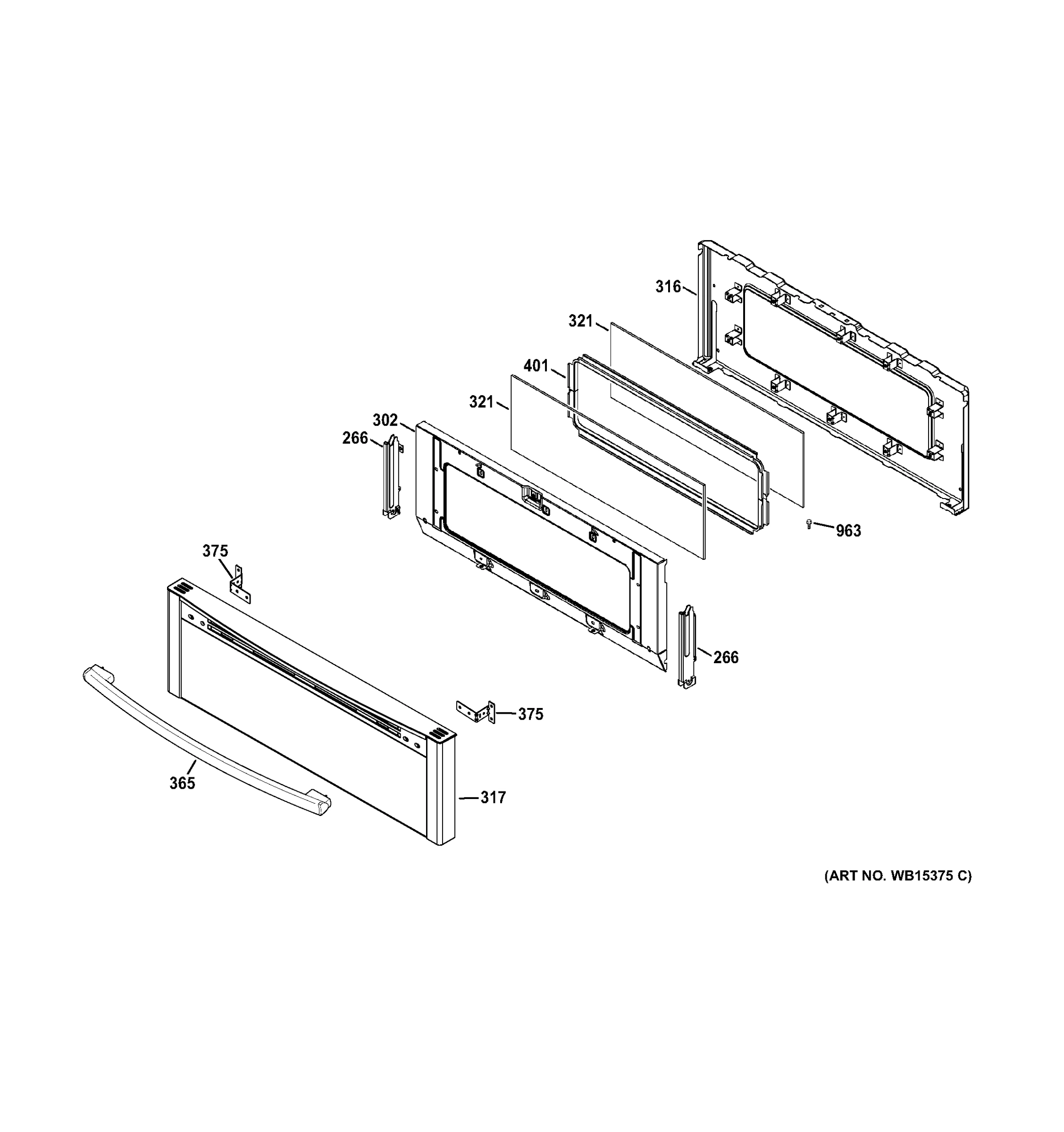 316
321
401
321
302
266
963
375
266
375
365
317
(ART NO. WB15375 C)