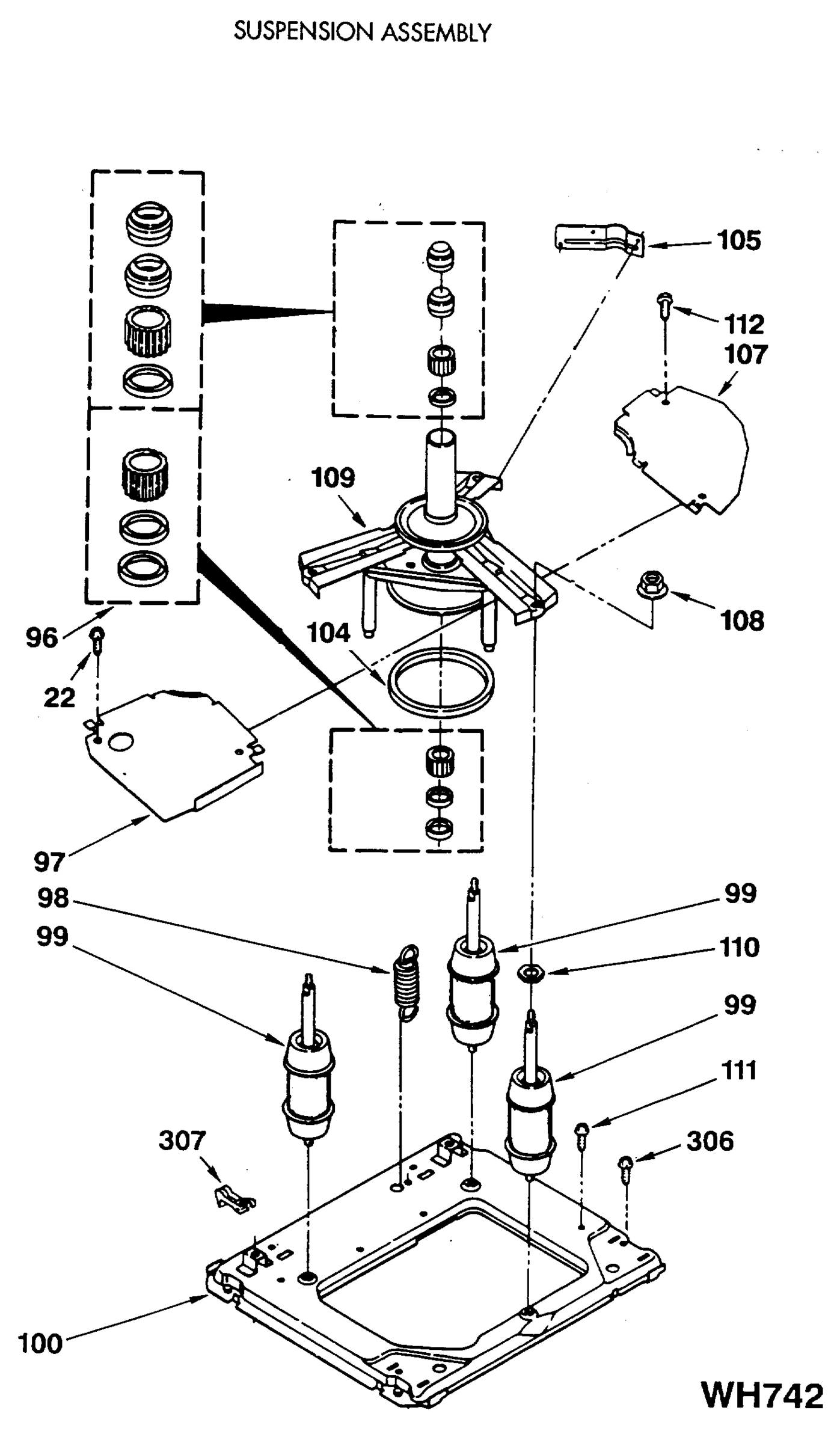 SUSPENSION ASSEMBLY

105
112
107
109
108
96
104
22
97
98
99
99
110
99
111
307
306
100
WH742