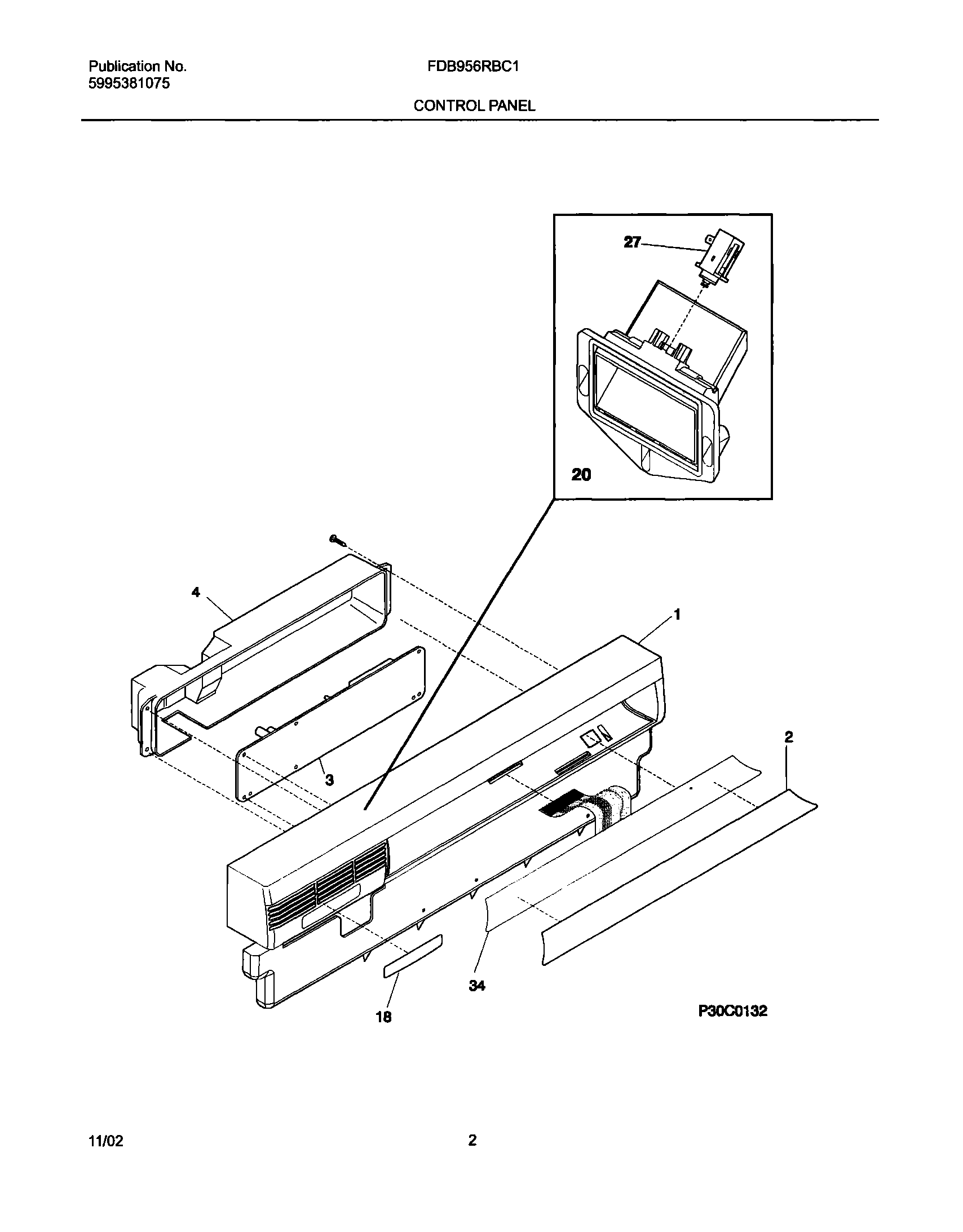 Publication No.
5995381075

FDB956RBC1

CONTROL PANEL

27

20

4

1

3

2

34

18

P30C0132

11/02

2