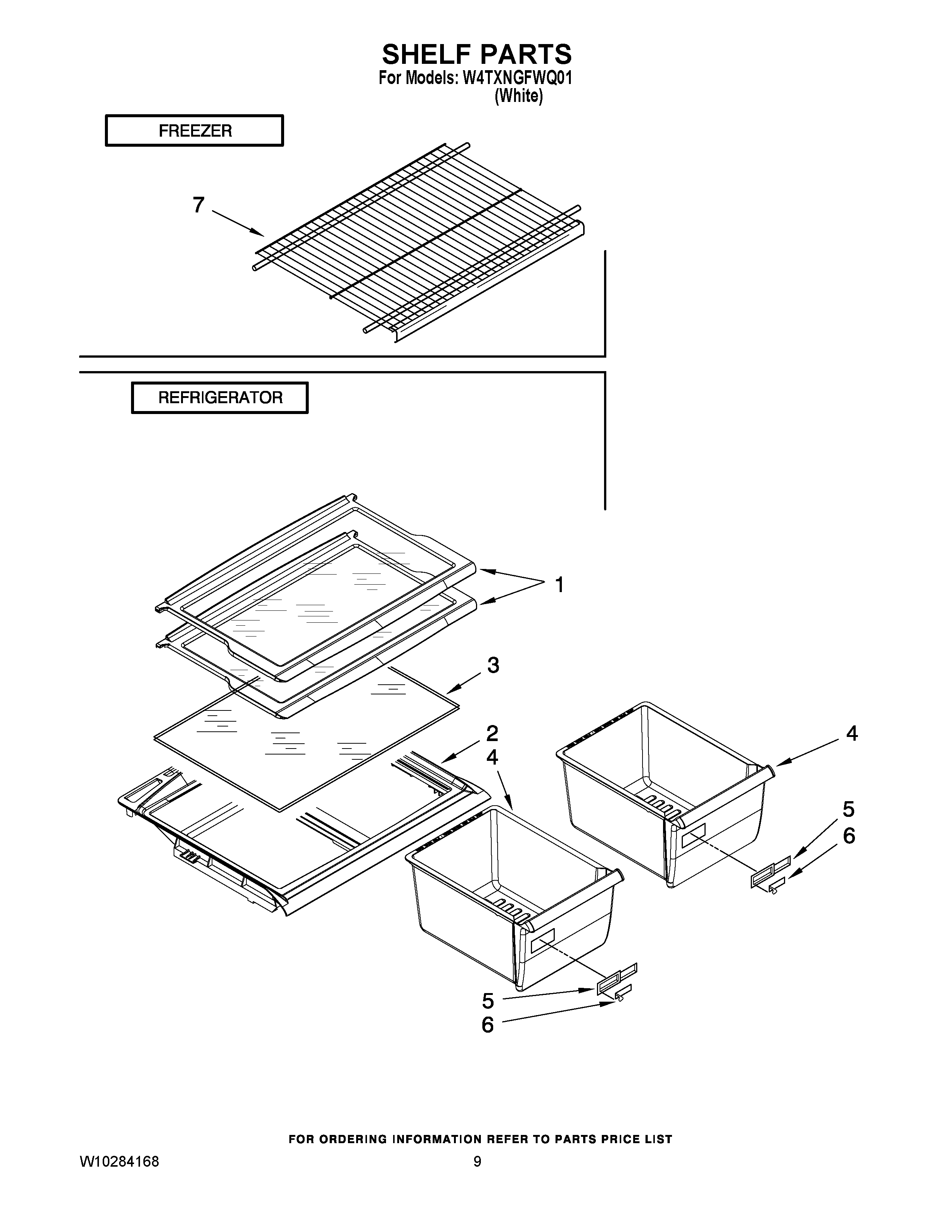 SHELF PARTS
For Models: W4TXNGFWQ01
(White)

FREEZER

7

REFRIGERATOR

1

3

2

4

4

5

6

5

6

FOR ORDERING INFORMATION REFER TO PARTS PRICE LIST

W10284168

9