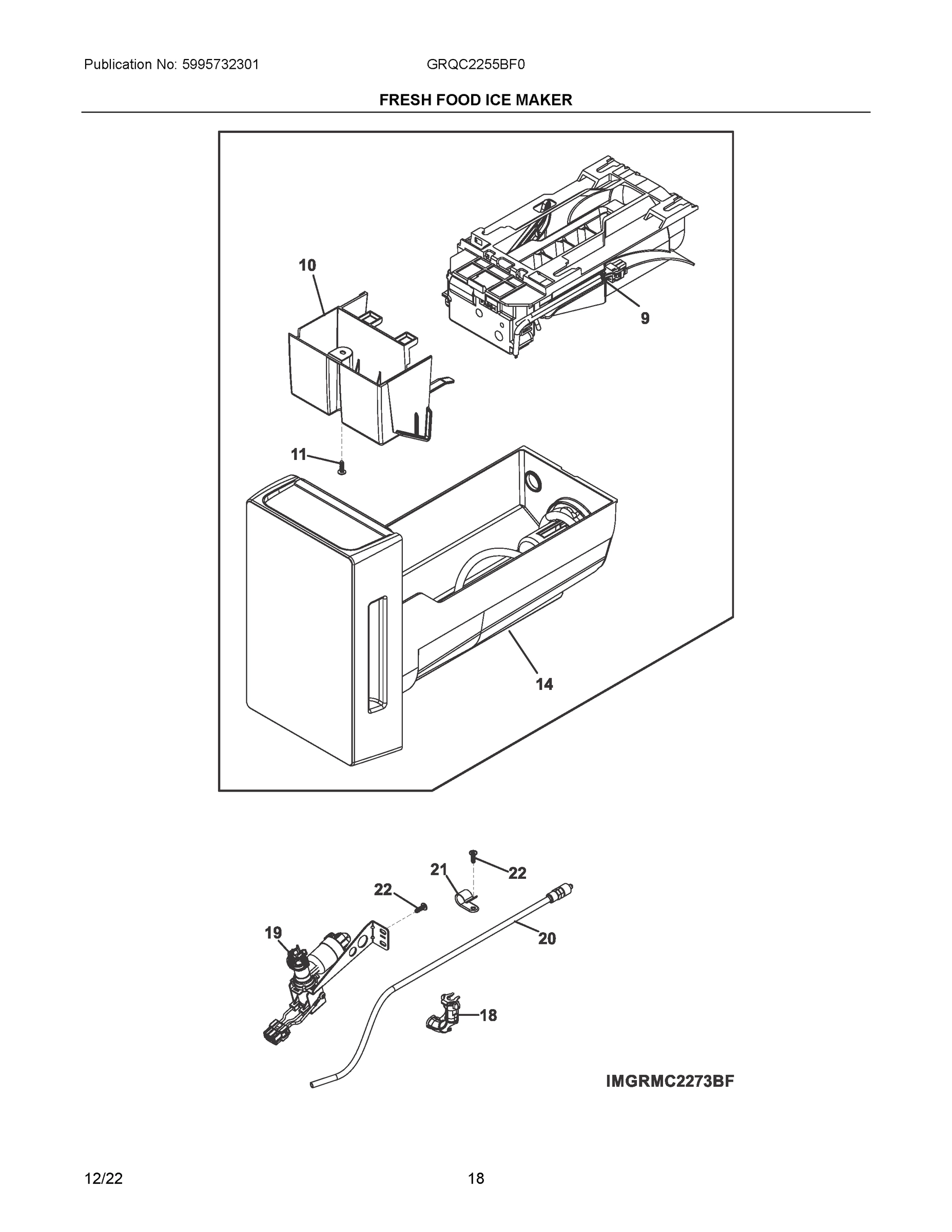 Publication No: 5995732301

GRQC2255BF0

FRESH FOOD ICE MAKER

10

9

11

14

22

21

22

19

20

18

IMGRMC2273BF

12/22

18