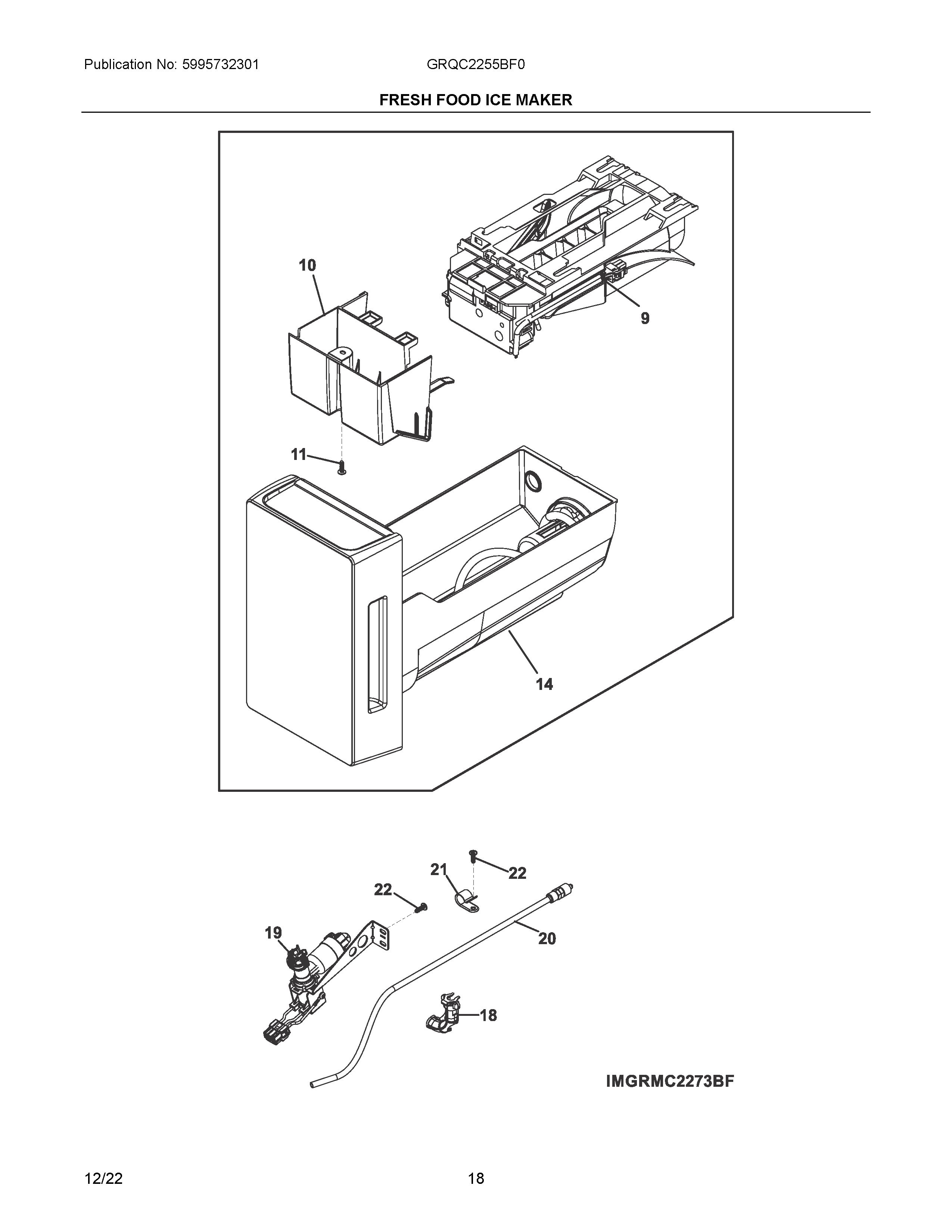 Publication No: 5995732301

GRQC2255BF0

FRESH FOOD ICE MAKER

10

9

11

14

22

21

22

19

20

18

IMGRMC2273BF

12/22

18