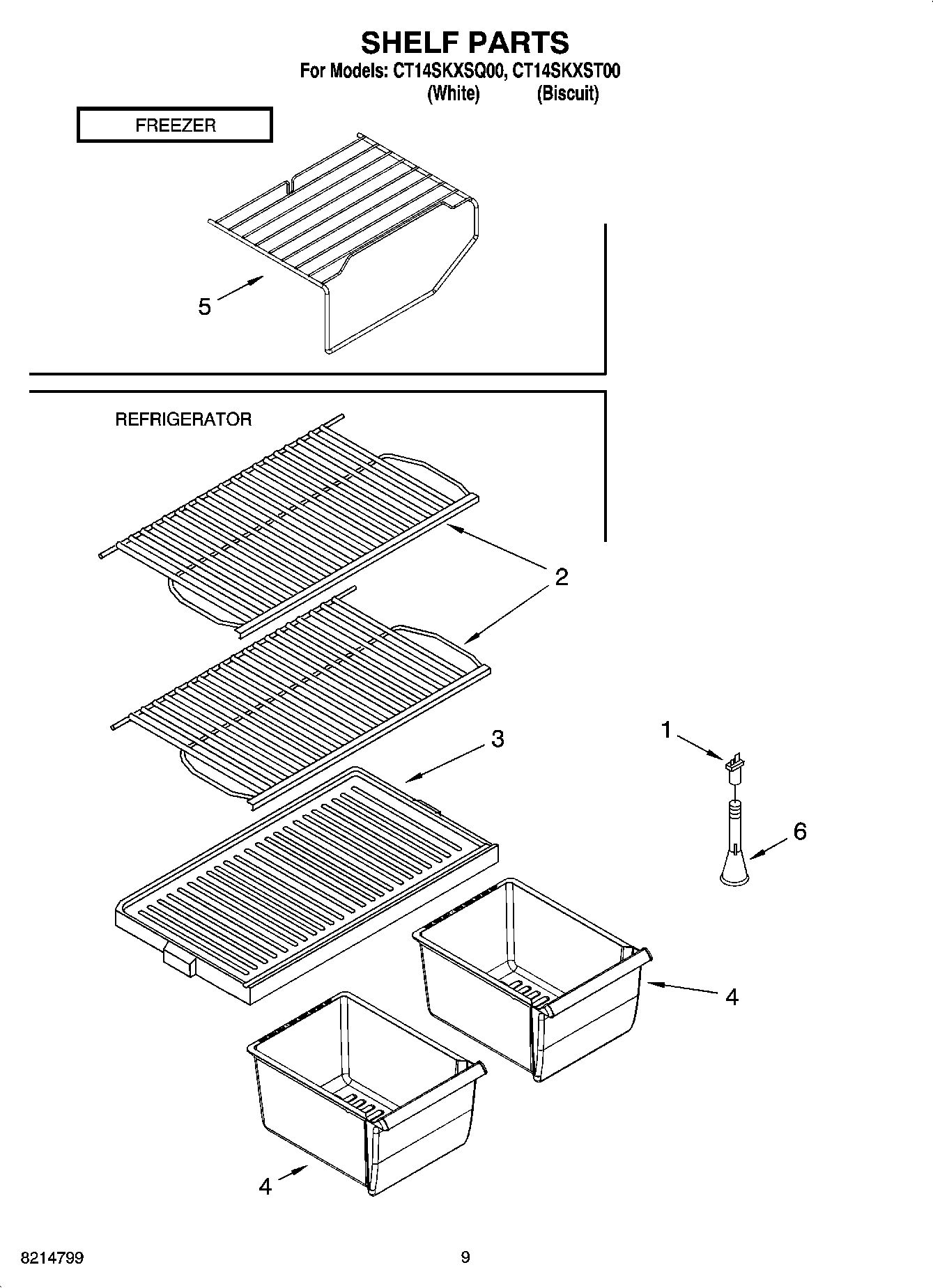 SHELF PARTS
For Models: CT14SKXSQ00, CT14SKXST00
(White) (Biscuit)

FREEZER

5

REFRIGERATOR

2

3

1

6

4

4

8214799

9