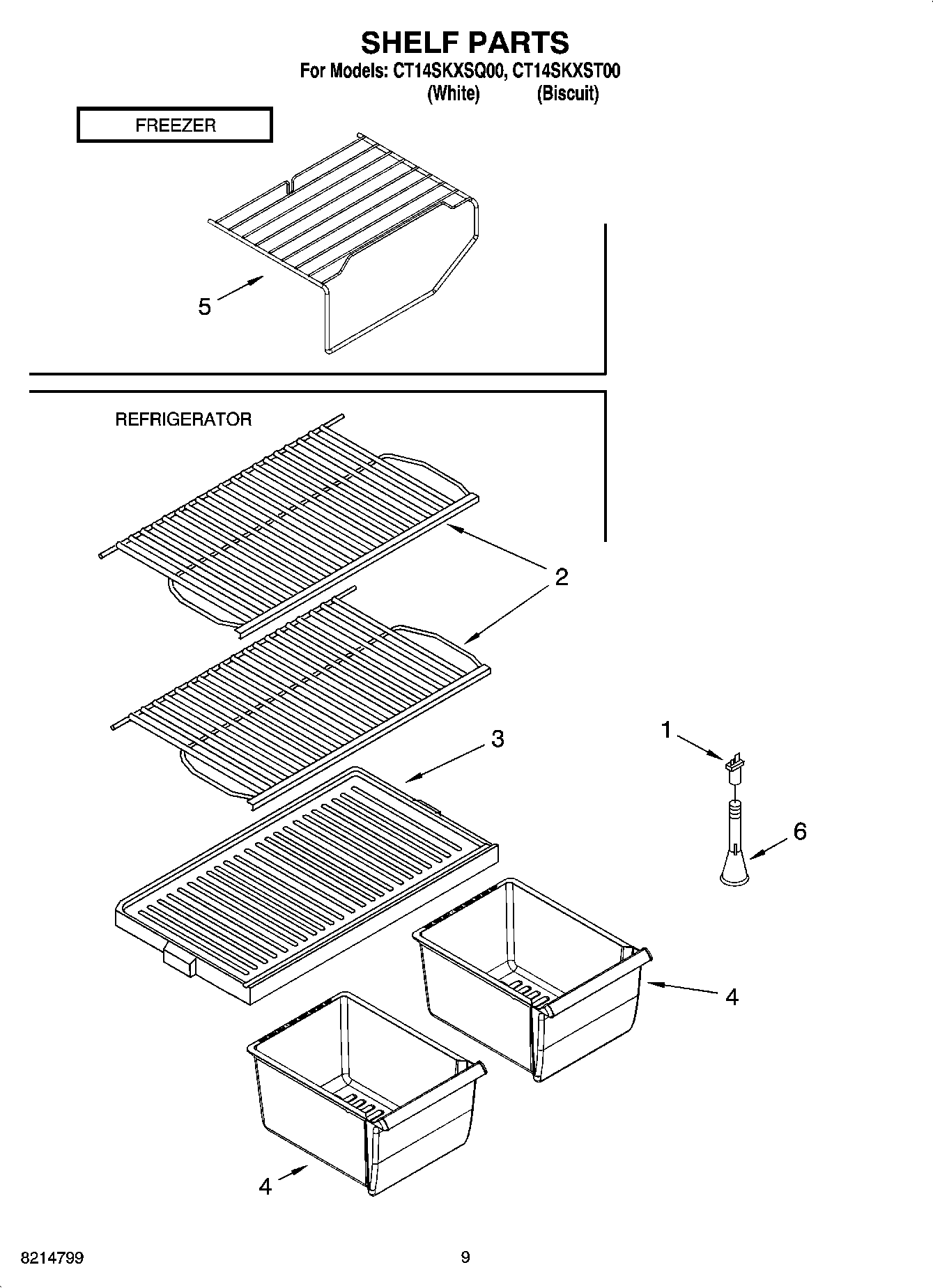 SHELF PARTS
For Models: CT14SKXSQ00, CT14SKXST00
(White) (Biscuit)

FREEZER

5

REFRIGERATOR

2

3

1

6

4

4

8214799

9