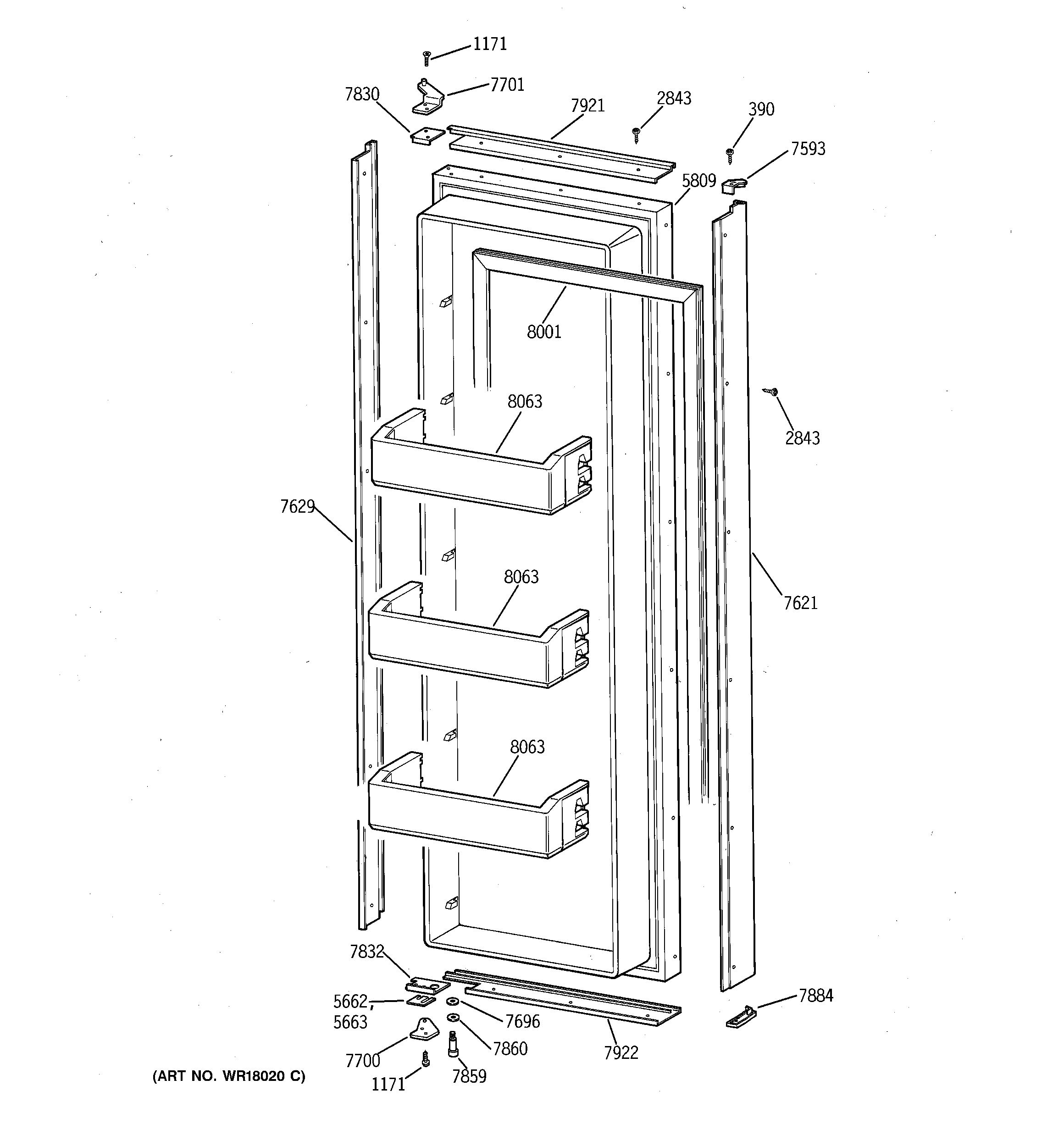 1171
7701
7830
7921
2843
390
7593
5809
8001
8063
2843
7629
8063
7621
8063
7832
5662,
5663
7696
7884
7700
7860
7922
1171
7859
(ART NO. WR18020 C)