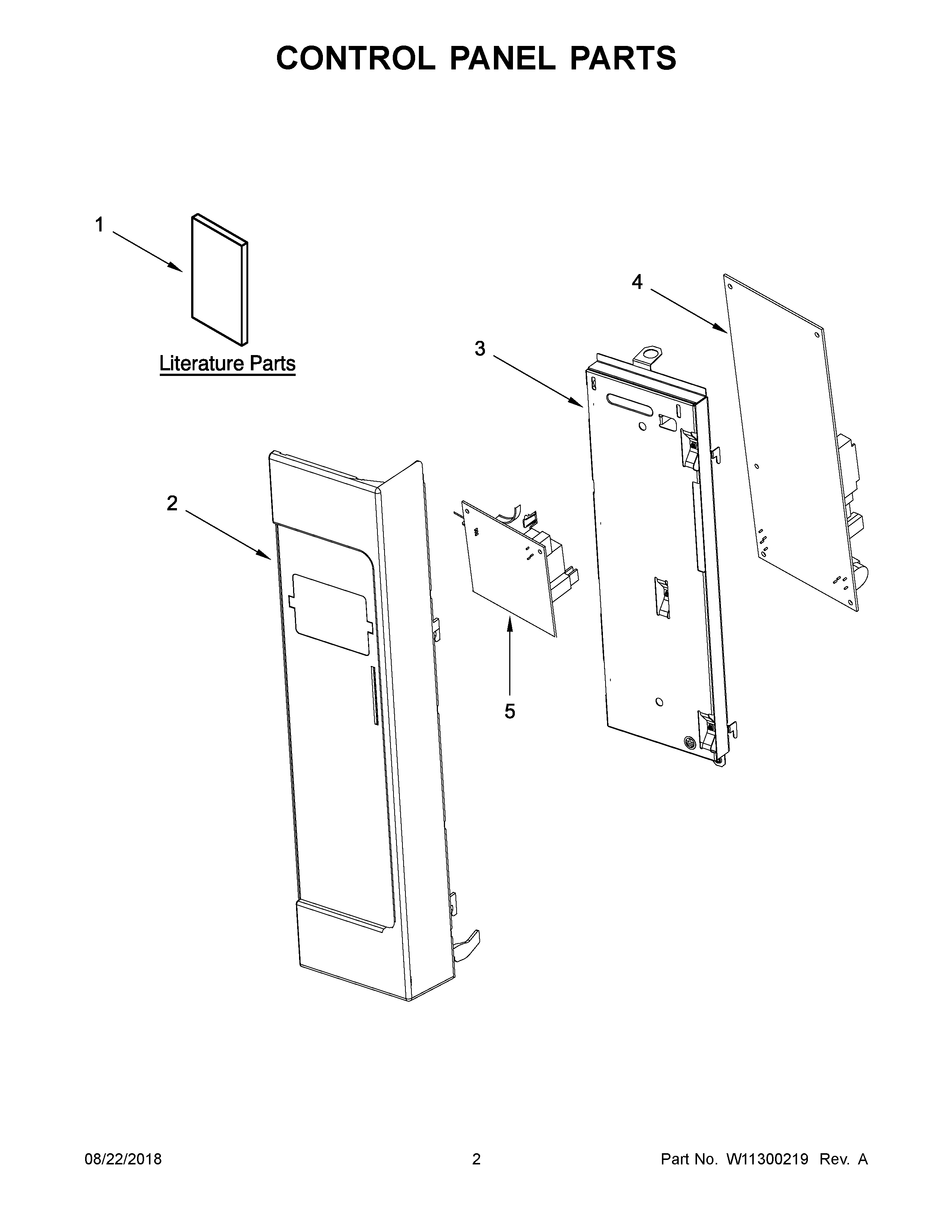 CONTROL PANEL PARTS

1

Literature Parts

4

3

2

5

08/22/2018

2

Part No. W11300219 Rev. A