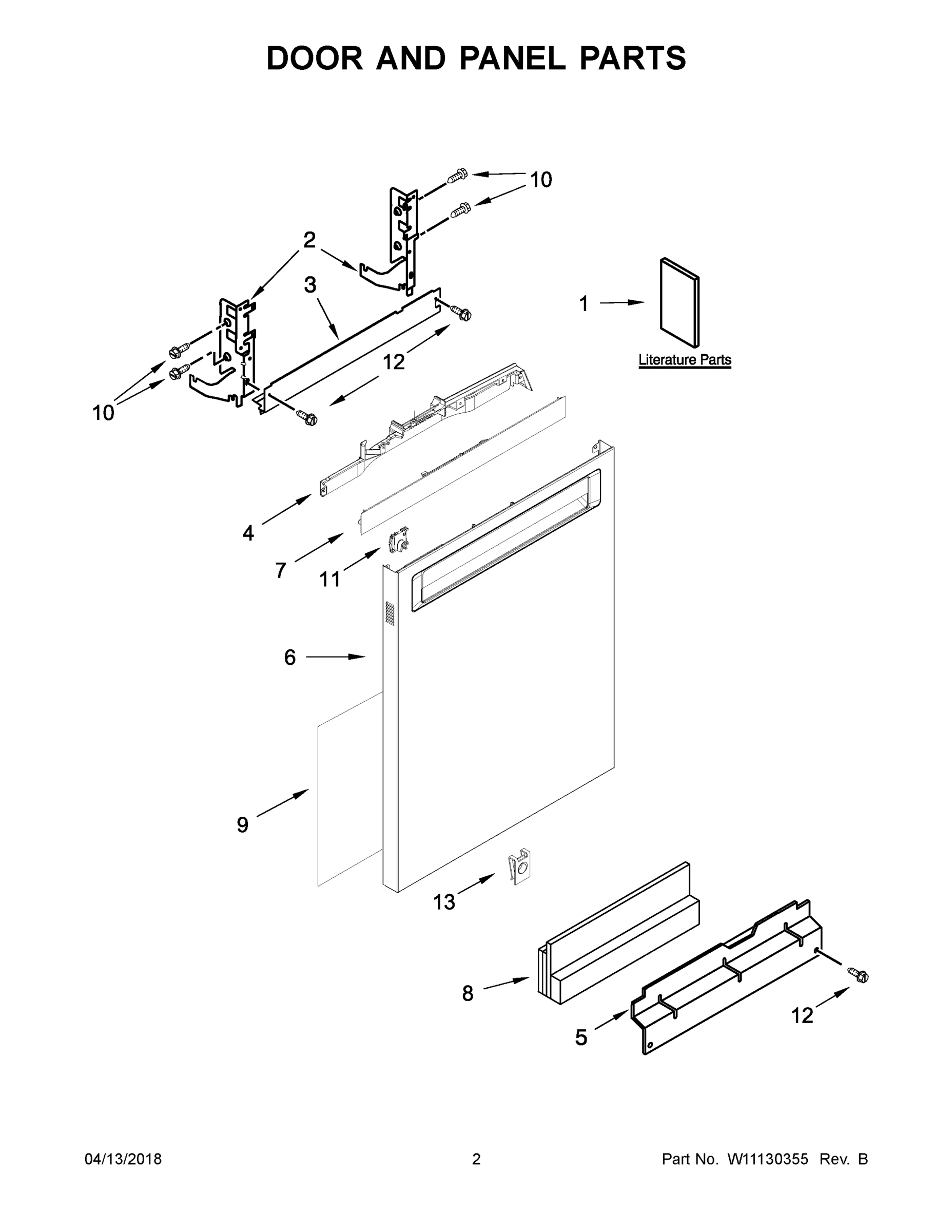 DOOR AND PANEL PARTS

10

2

3

1

Literature Parts

12

10

4

7

11

6

9

13

8

5

12

04/13/2018

2

Part No. W11130355 Rev. B