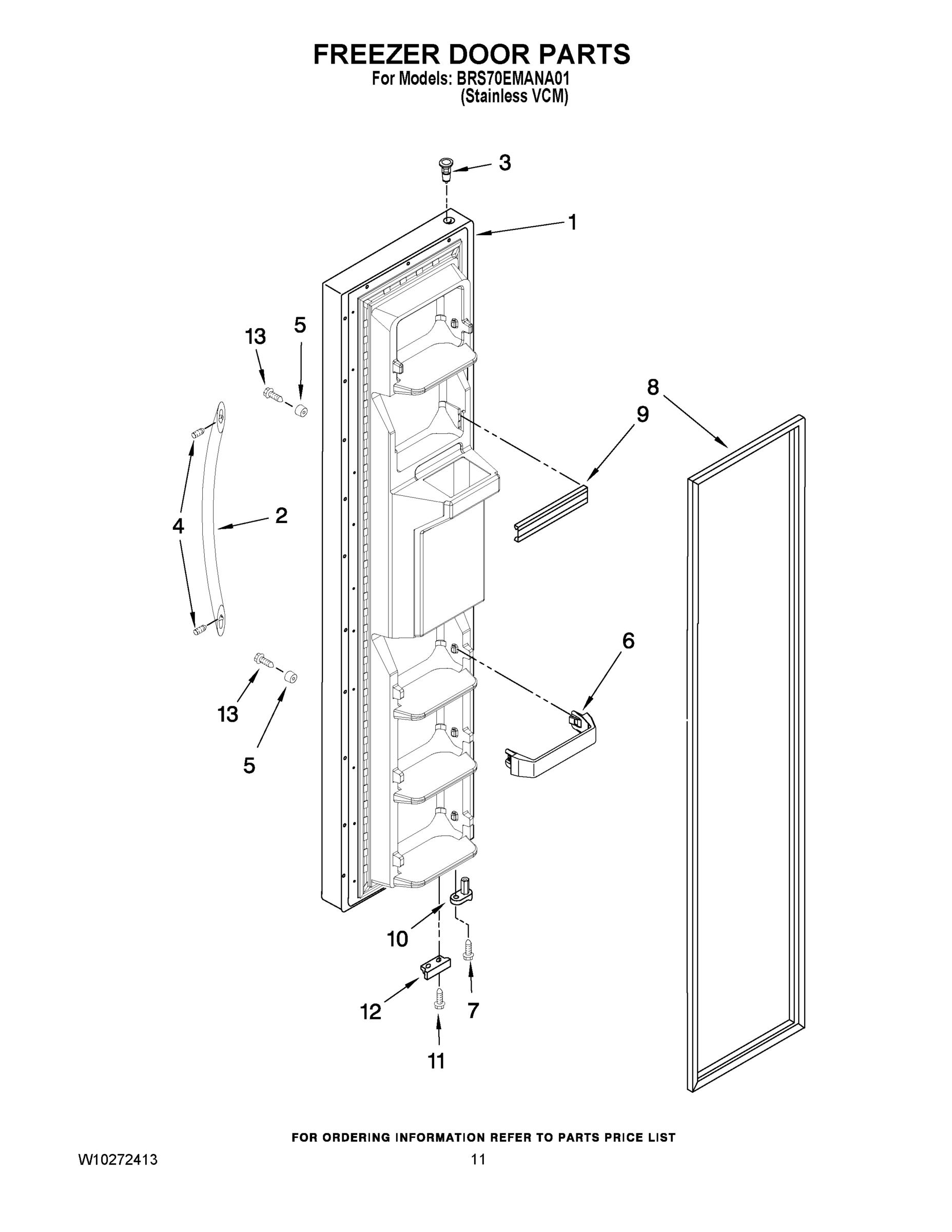 FREEZER DOOR PARTS
For Models: BRS70EMANA01
(Stainless VCM)

3
1
13
5
8
9
4
2
6
13
5
10
12
7
11

FOR ORDERING INFORMATION REFER TO PARTS PRICE LIST

W10272413
11