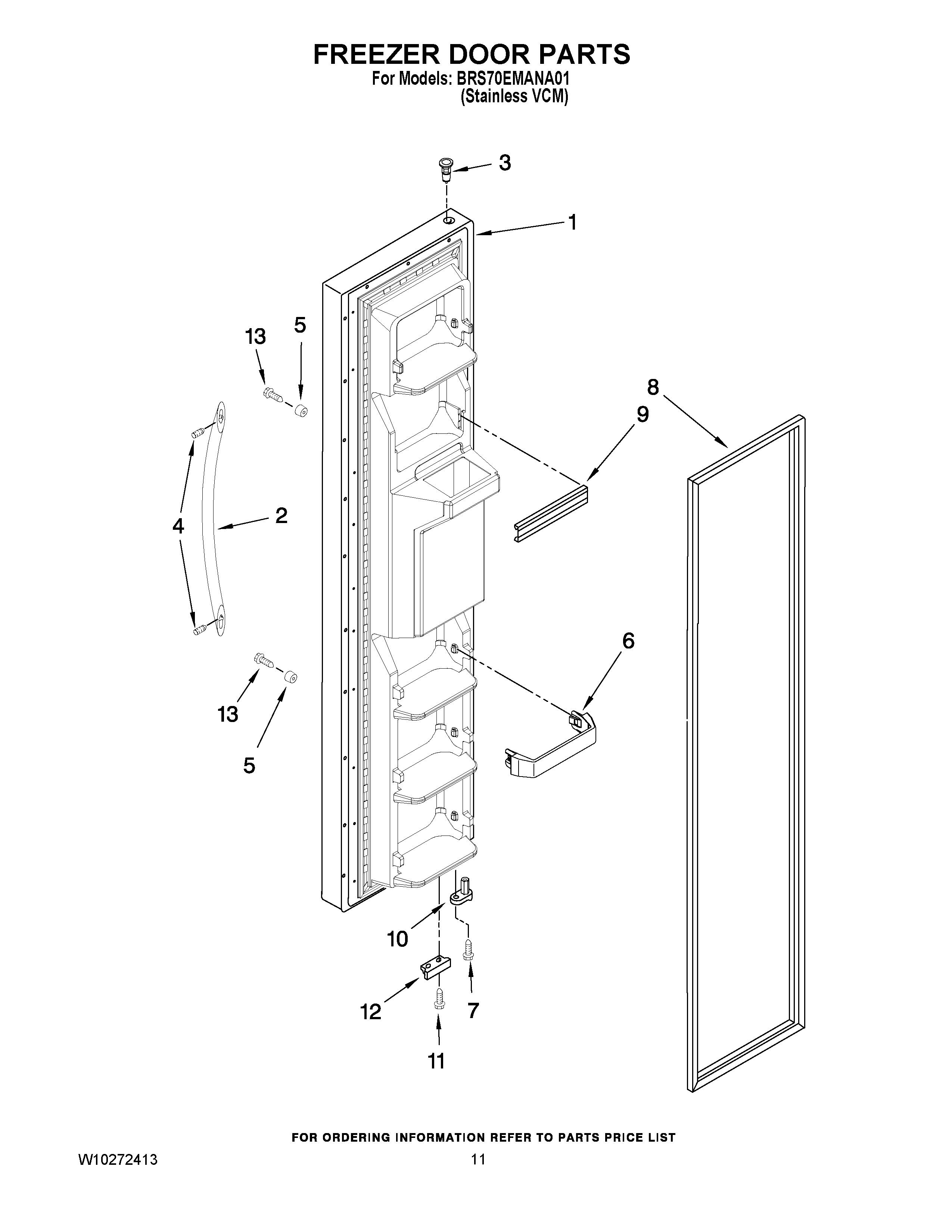 FREEZER DOOR PARTS
For Models: BRS70EMANA01
(Stainless VCM)

3
1
13
5
8
9
4
2
6
13
5
10
12
7
11

FOR ORDERING INFORMATION REFER TO PARTS PRICE LIST

W10272413
11