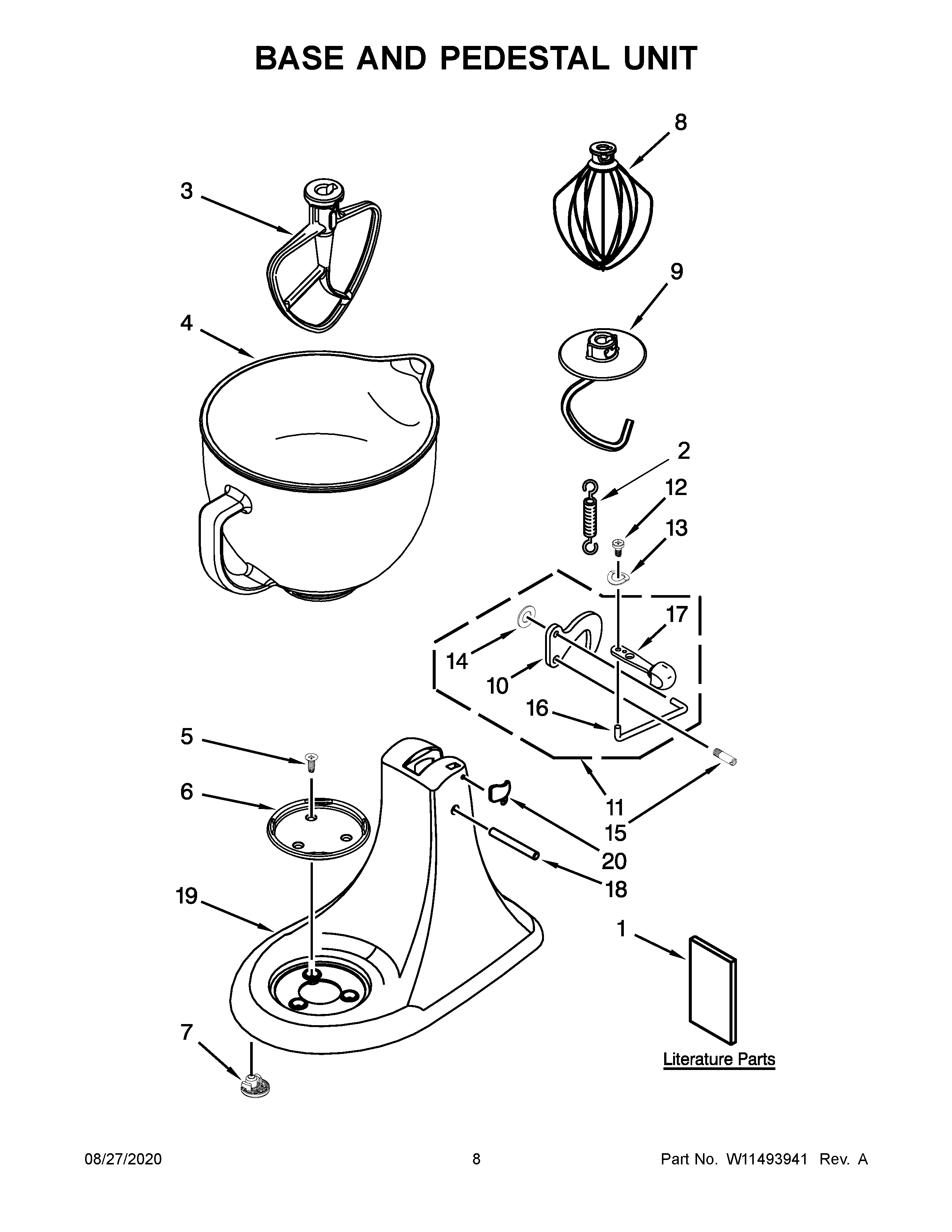 BASE AND PEDESTAL UNIT

8

3

9

4

2

12

13

17

14

10

16

5

6

11

15

20

18

19

1

7

Literature Parts

08/27/2020

8

Part No. W11493941 Rev. A