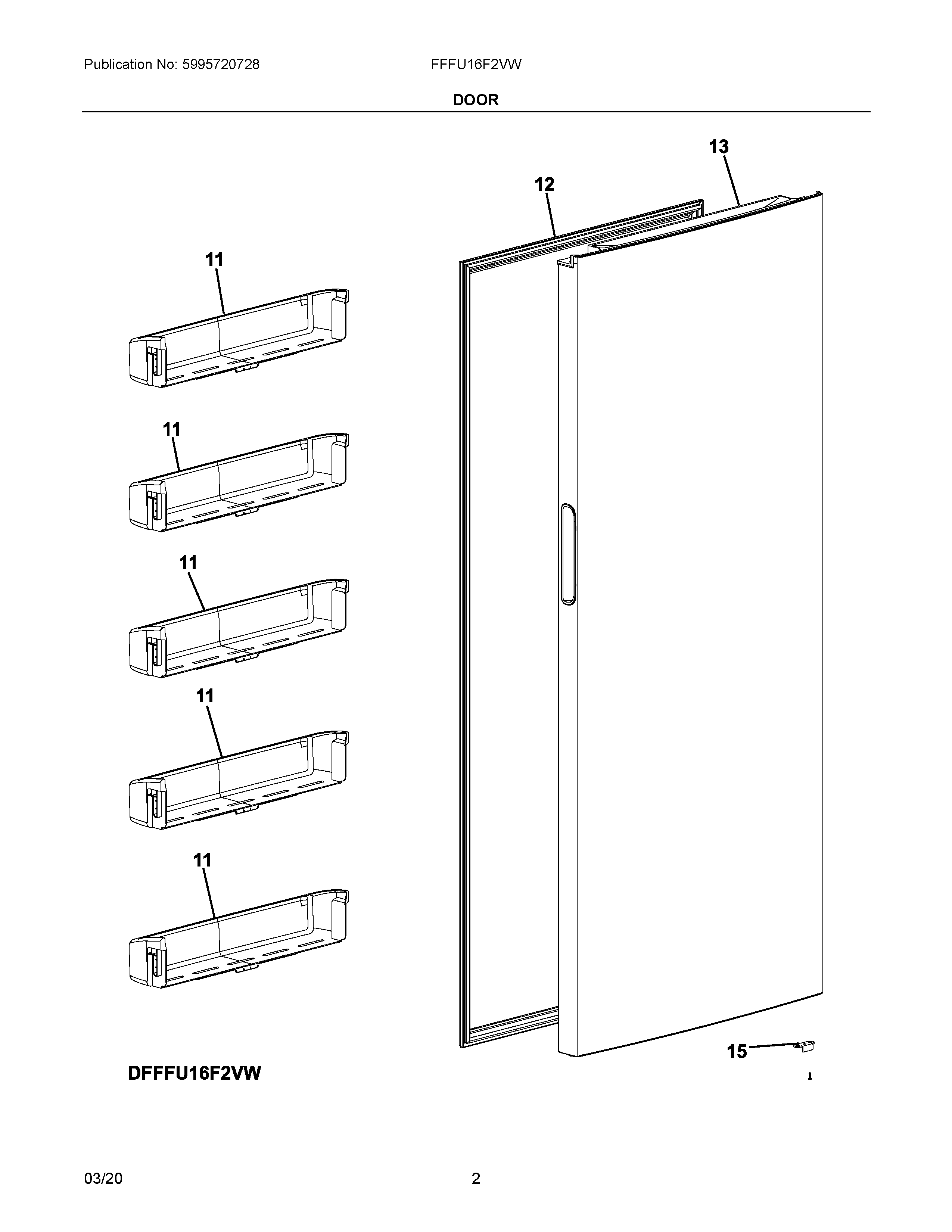 Publication No: 5995720728

FFFU16F2VW

DOOR

13

12

11

11

11

11

11

15

DFFFU16F2VW

1

03/20

2