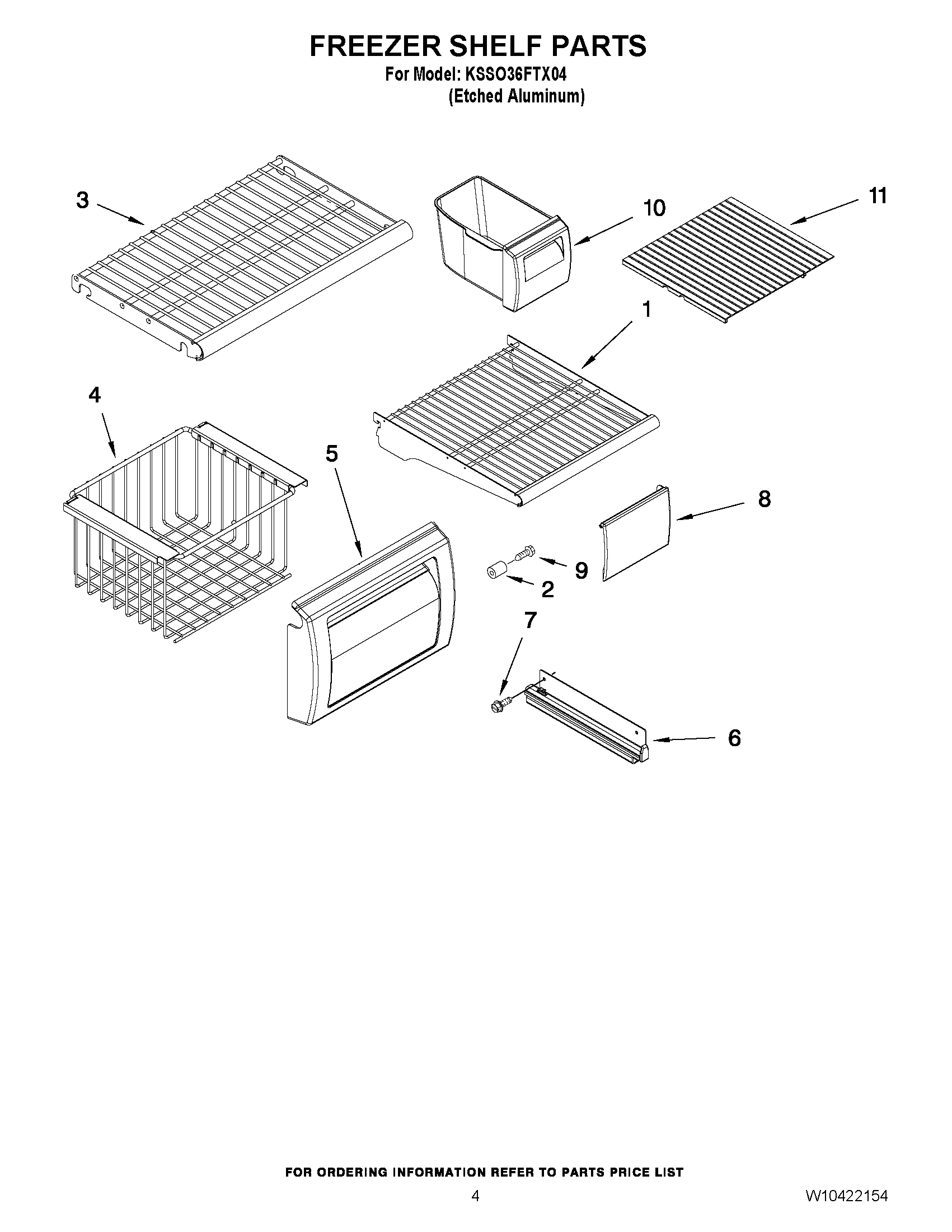 FREEZER SHELF PARTS
For Model: KSSO36FTX04
(Etched Aluminum)

3
10
11
1
4
5
8
9
2
7
6

FOR ORDERING INFORMATION REFER TO PARTS PRICE LIST
4
W10422154