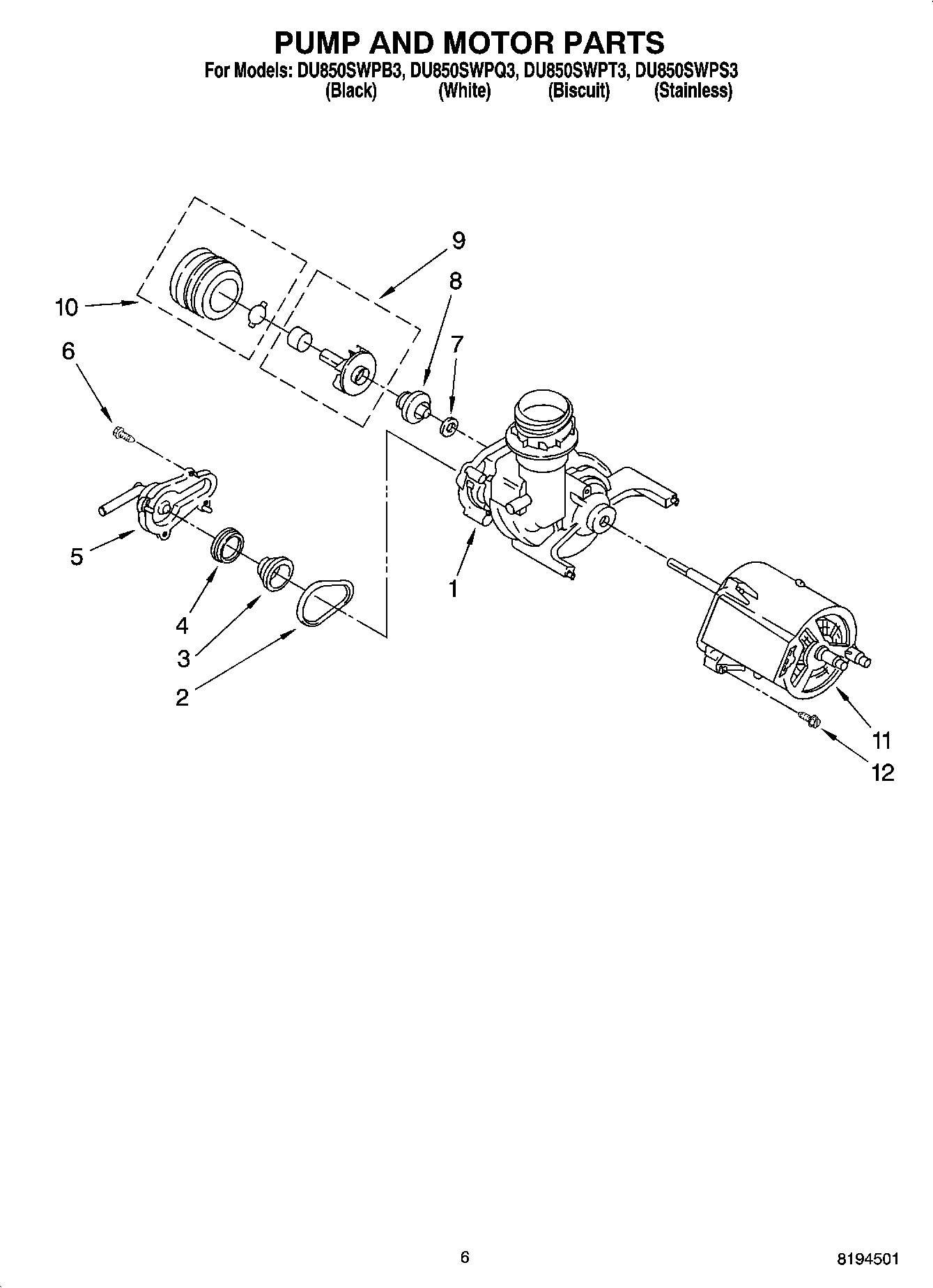 PUMP AND MOTOR PARTS

For Models: DU850SWPB3, DU850SWPQ3, DU850SWPT3, DU850SWPS3
(Black) (White) (Biscuit) (Stainless)

9
8
10
7
6
5
1
4
3
2
11
12

6

8194501