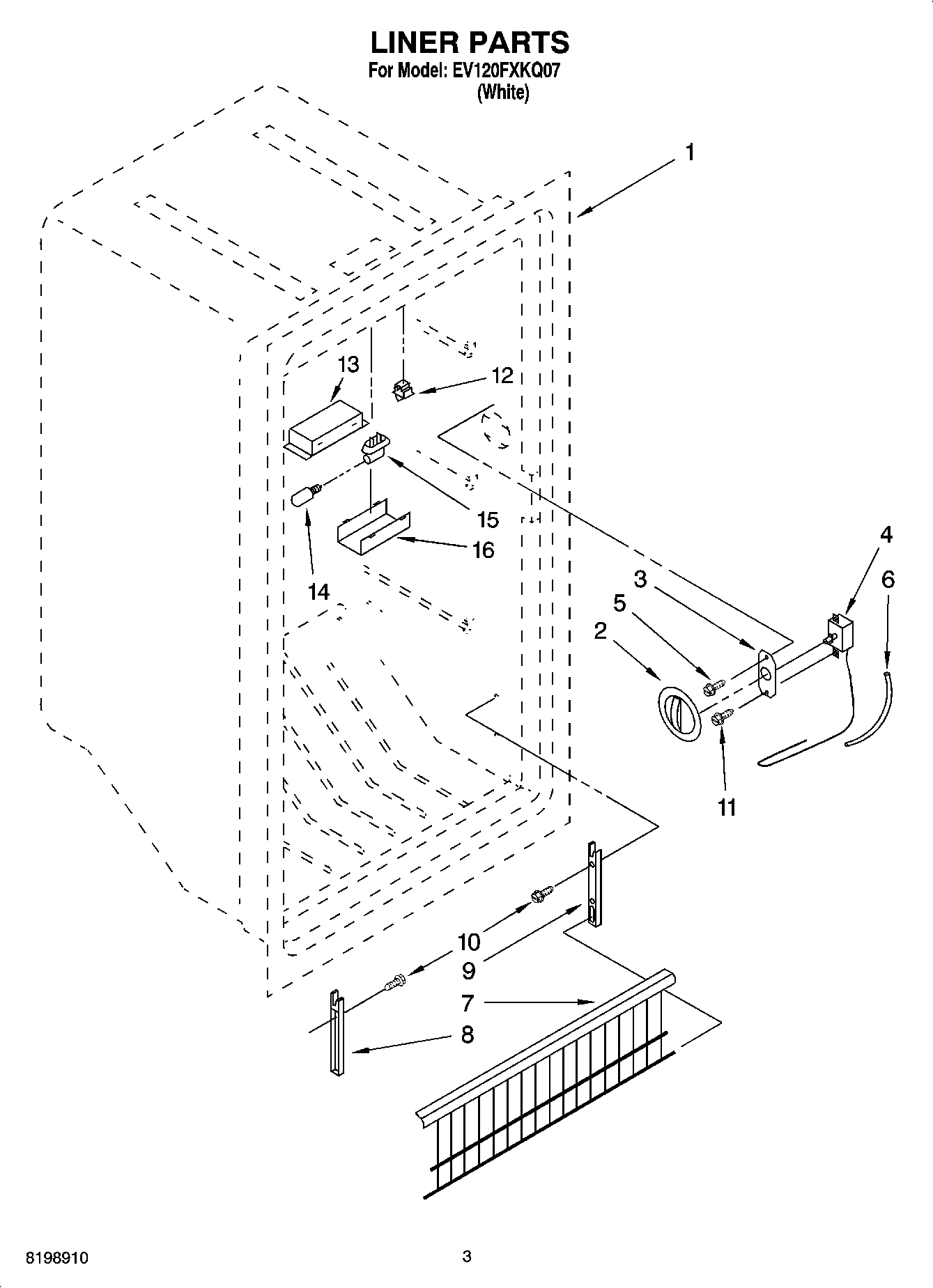 LINER PARTS
For Model: EV120FXKQ07
(White)

1
13
12
15
16
14
4
3
6
5
2
11
10
9
7
8

8198910

3