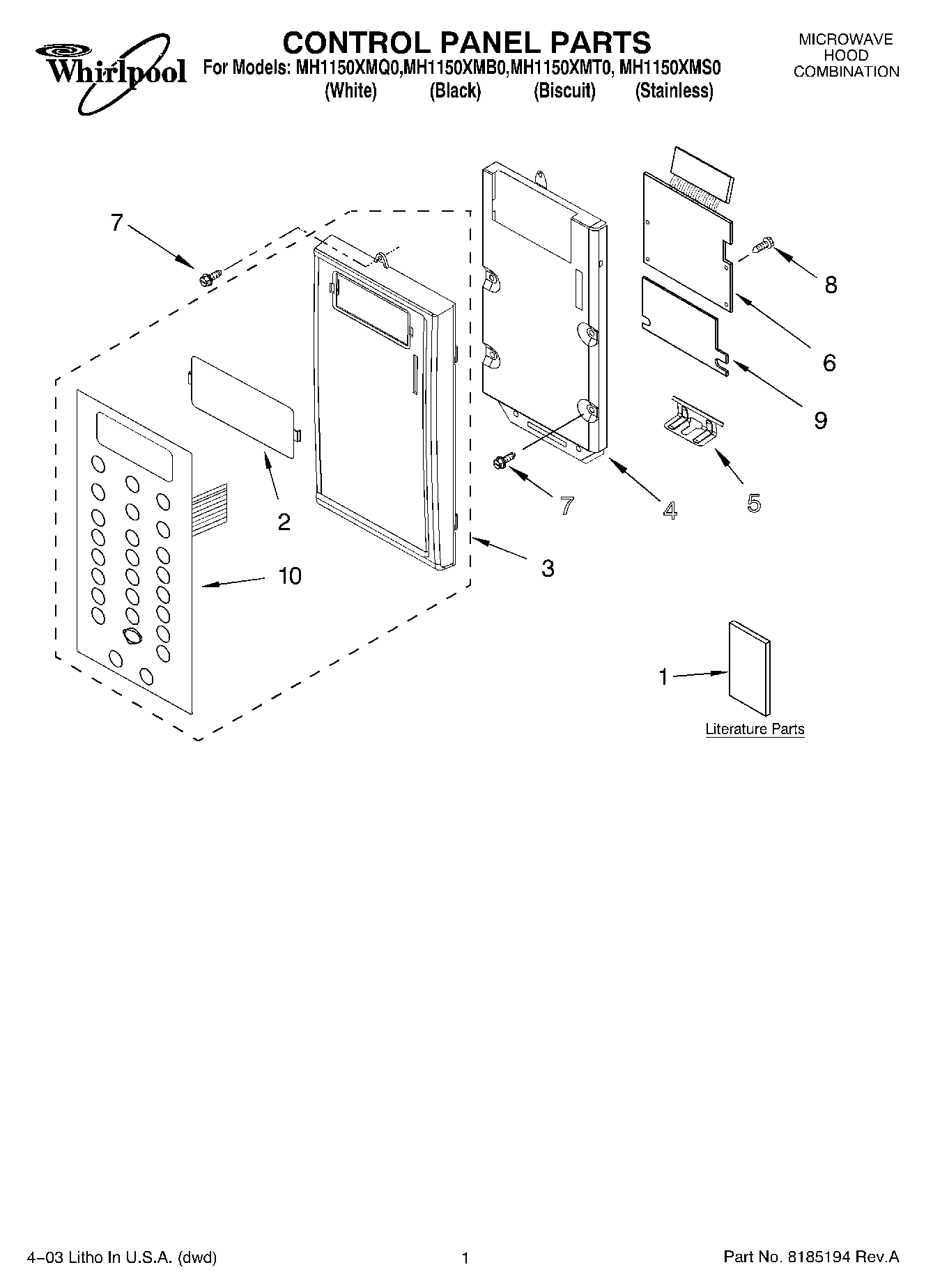 Whirlpool

CONTROL PANEL PARTS
For Models: MH1150XMQ0,MH1150XMB0,MH1150XMT0, MH1150XMS0
(White) (Black) (Biscuit) (Stainless)

MICROWAVE
HOOD
COMBINATION

7
8
6
9
2
7
4
5
3
10
1
Literature Parts

4–03 Litho In U.S.A. (dwd)
1
Part No. 8185194 Rev.A