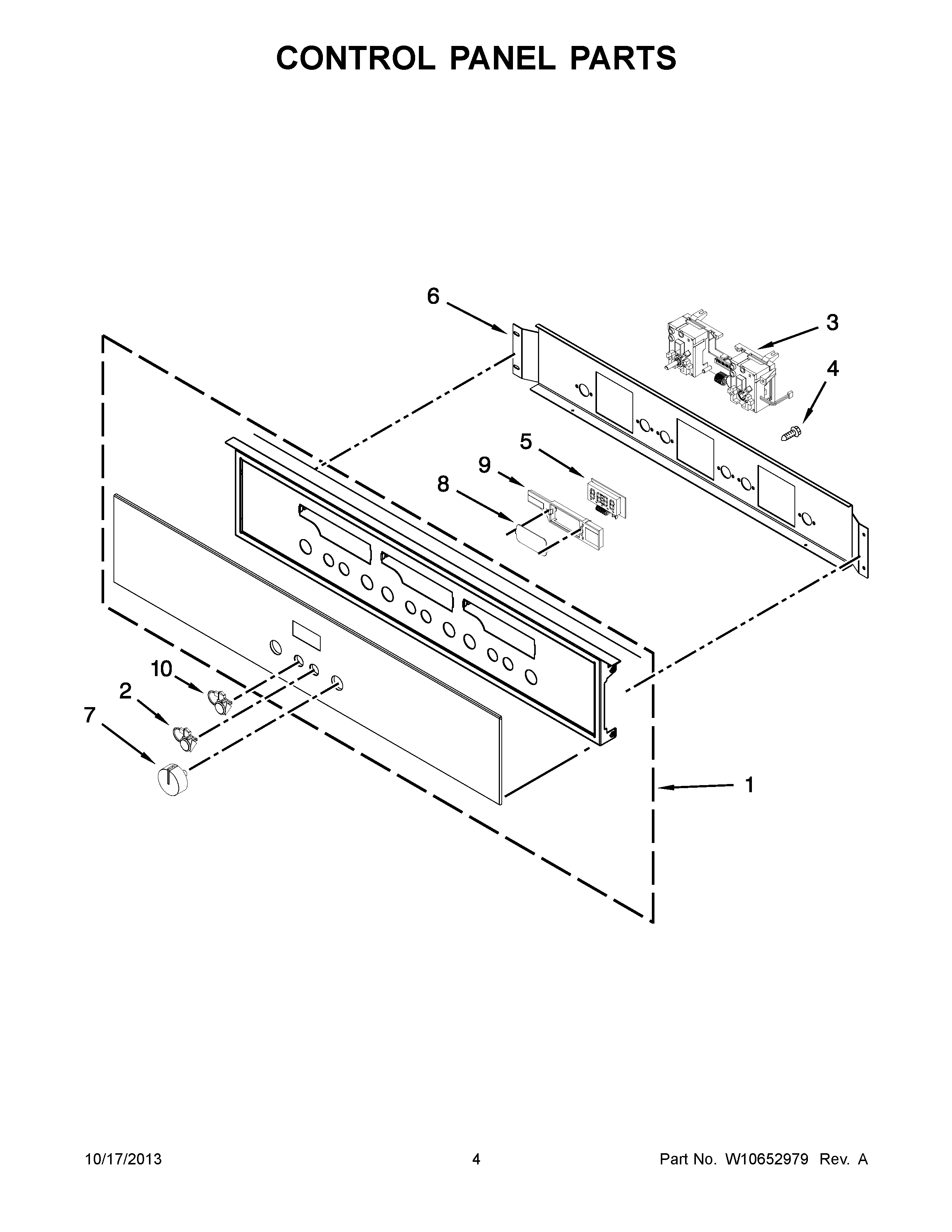 CONTROL PANEL PARTS

6

3

4

5

9

8

10

2

7

1

10/17/2013

4

Part No. W10652979 Rev. A