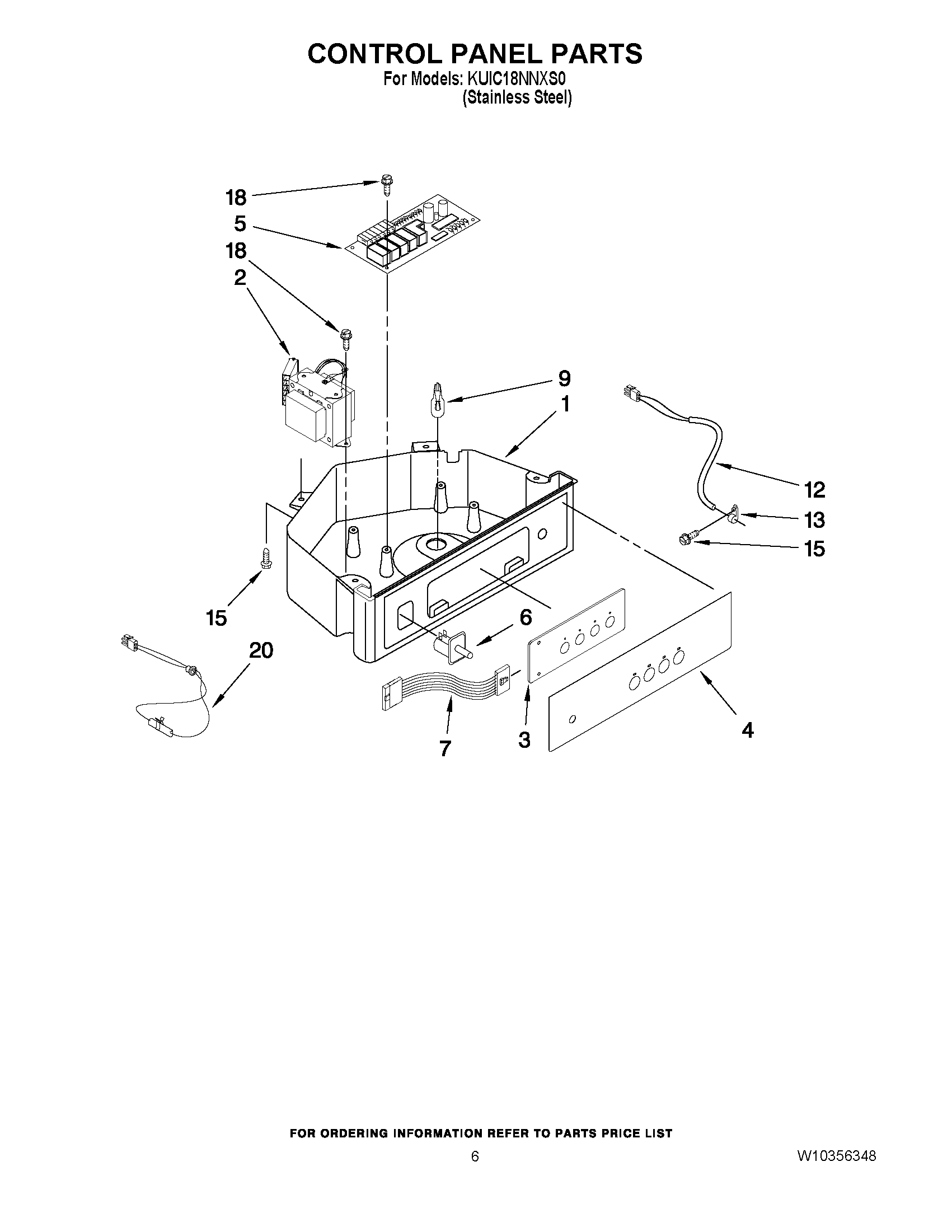 CONTROL PANEL PARTS
For Models: KUIC18NNXS0
(Stainless Steel)

18
5
18
2
9
1
12
13
15
15
6
20
7
3
4

FOR ORDERING INFORMATION REFER TO PARTS PRICE LIST

6

W10356348