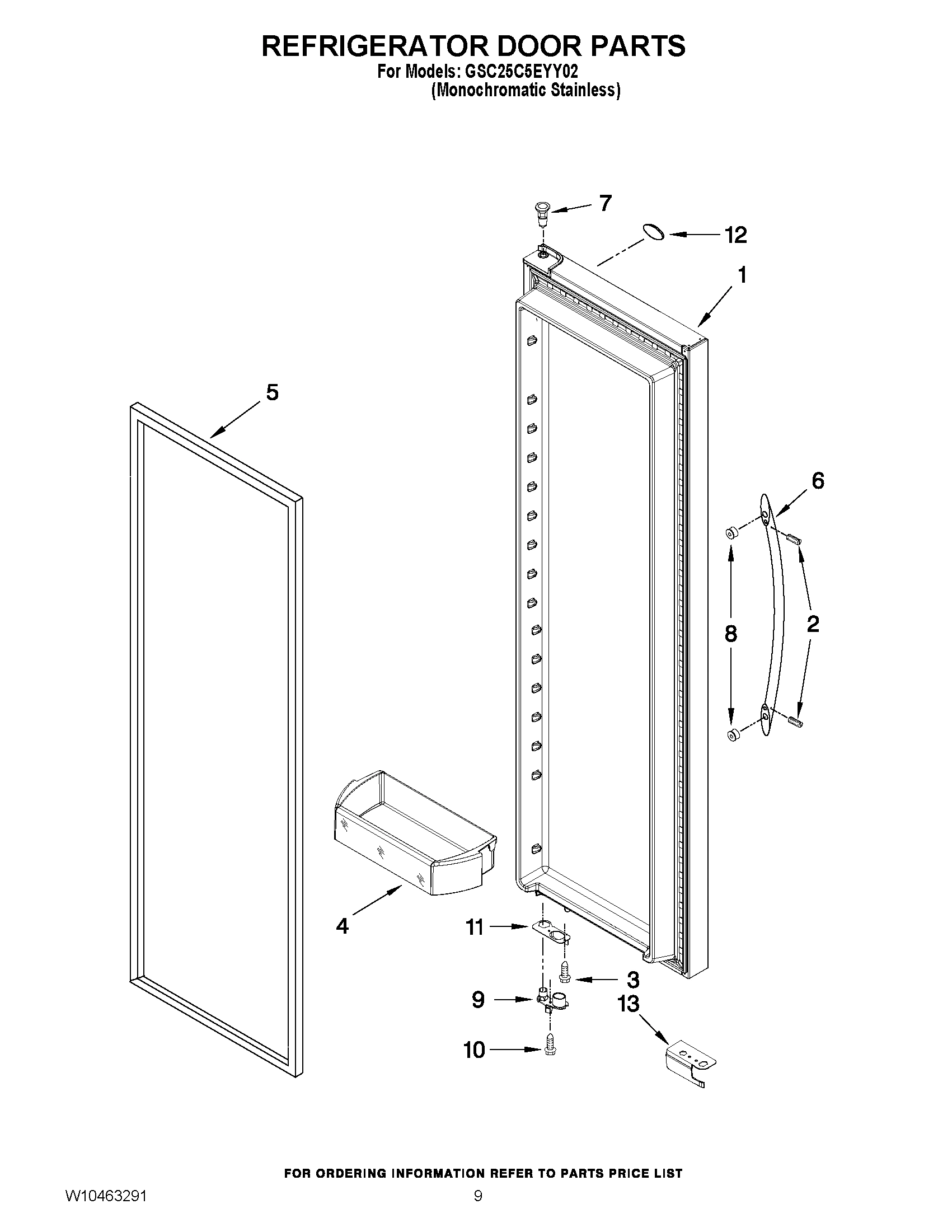 REFRIGERATOR DOOR PARTS
For Models: GSC25C5EYY02
(Monochromatic Stainless)

7
12
1
5
6
8
2
4
11
3
9
13
10

FOR ORDERING INFORMATION REFER TO PARTS PRICE LIST

W10463291

9